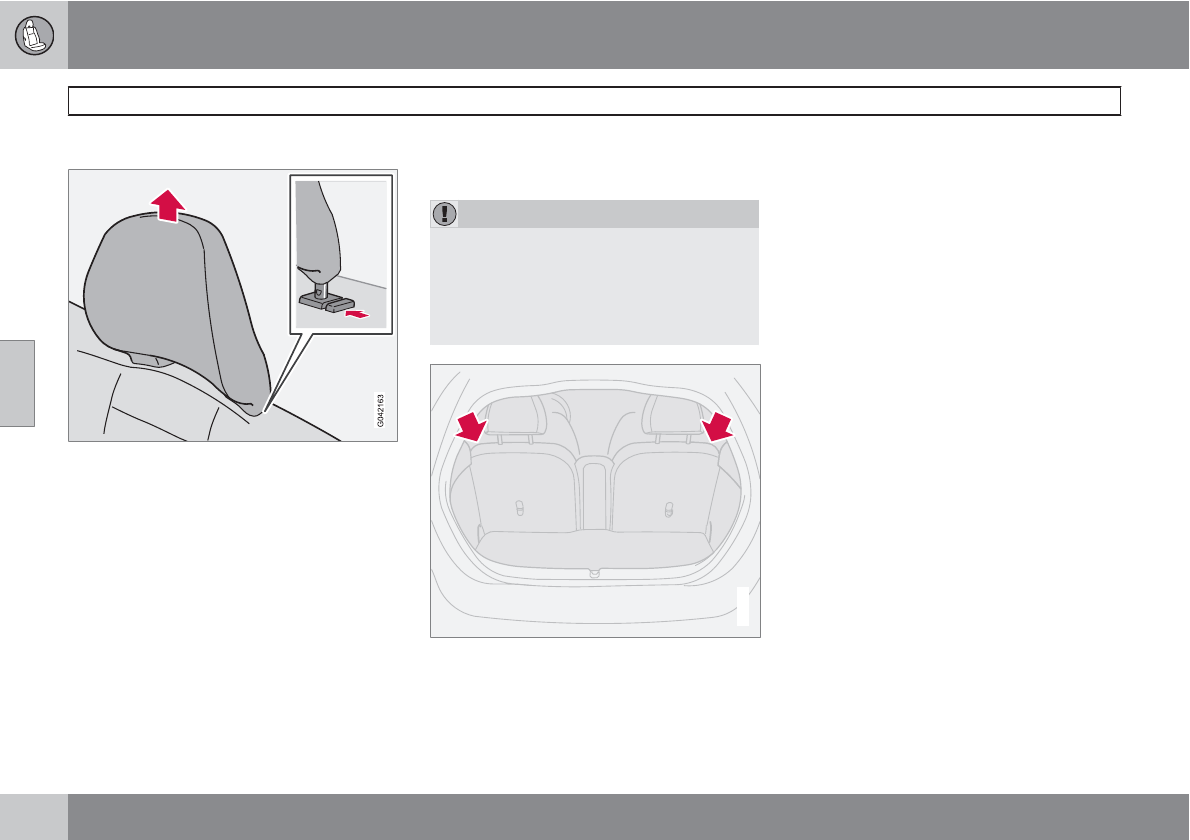 G042163