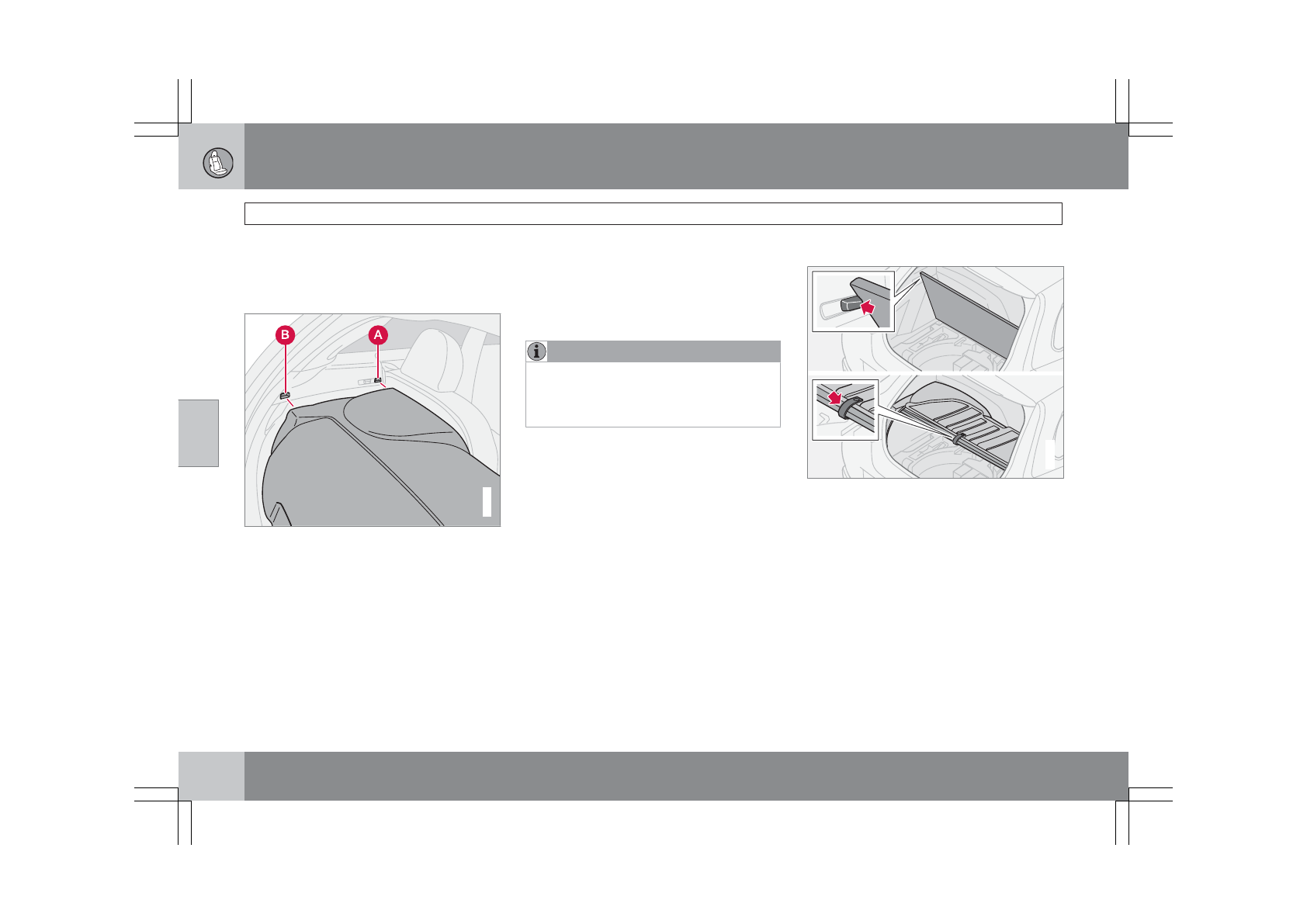 B

A