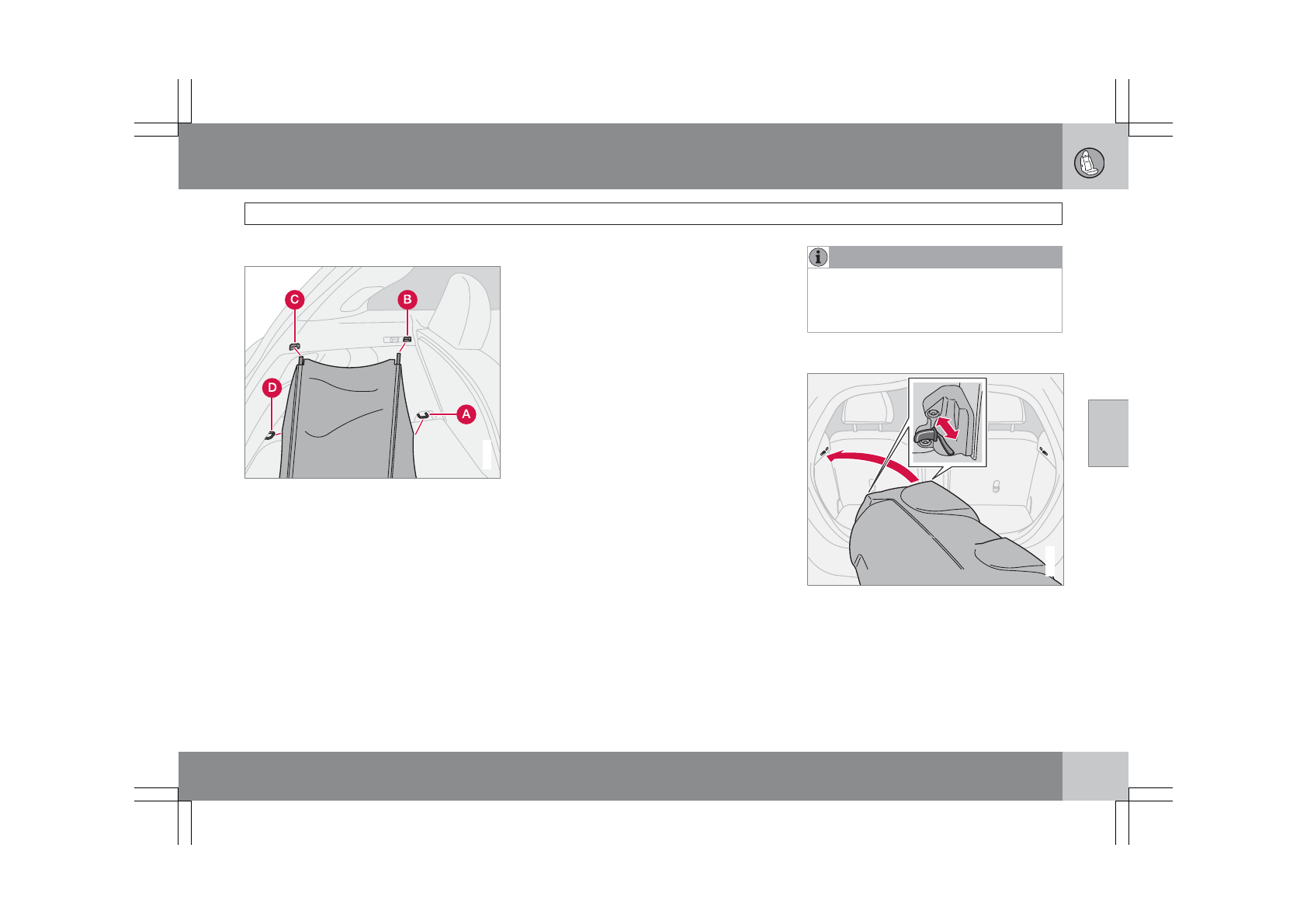 C

B

D

A