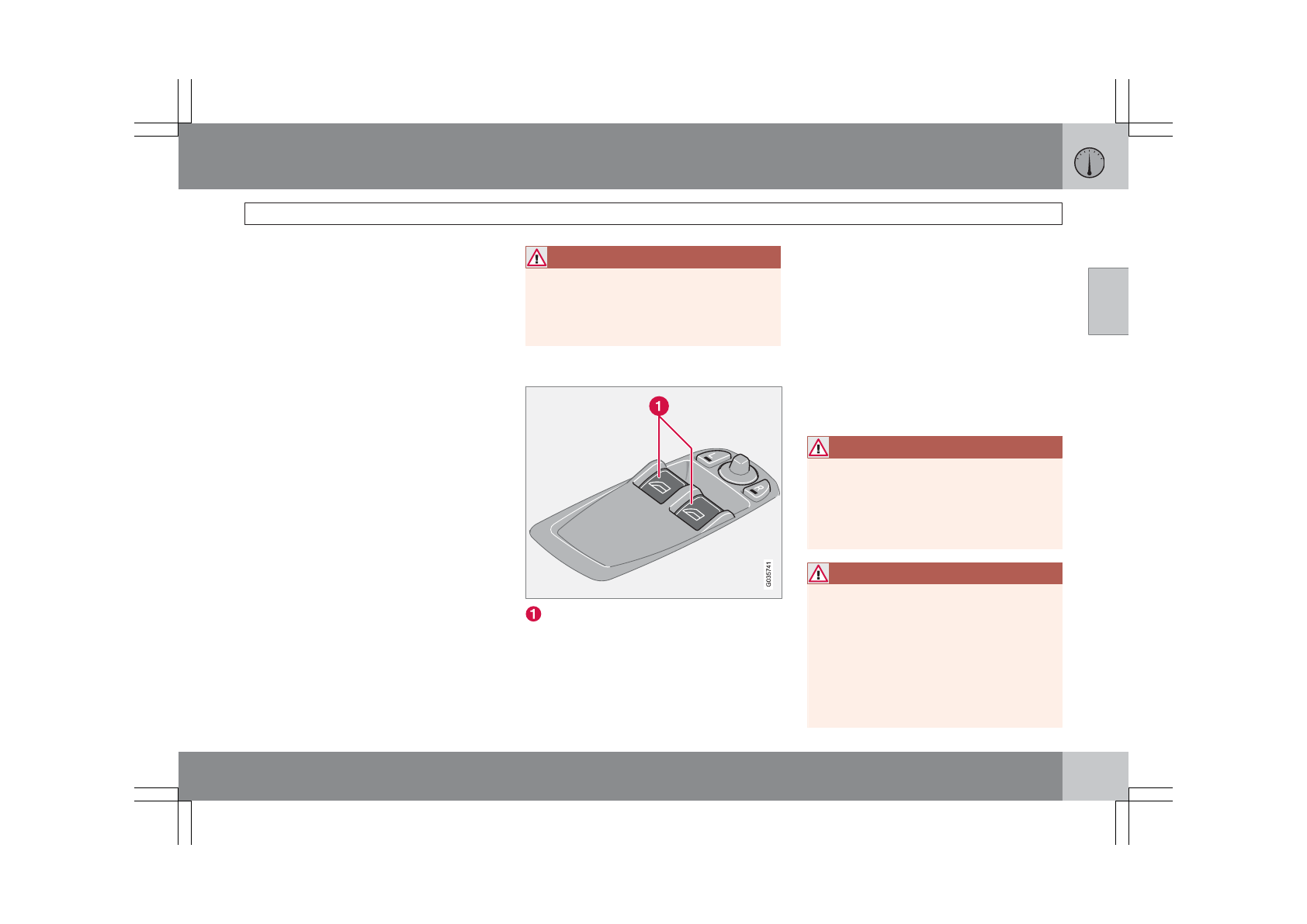 1

G035741

1