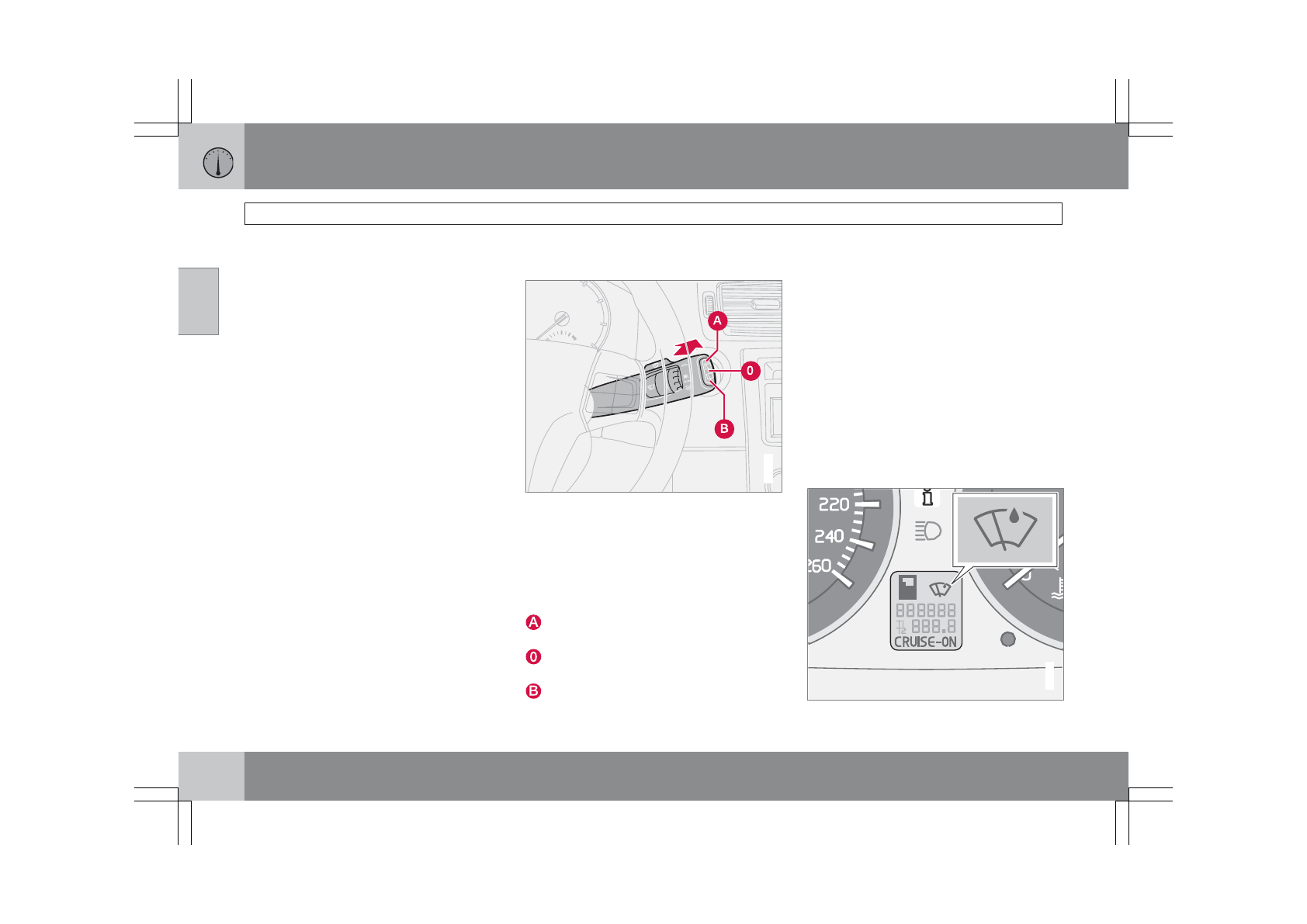 A

0

B

220

240

260

888888

888.8

CRUISE-ON

A

0

B