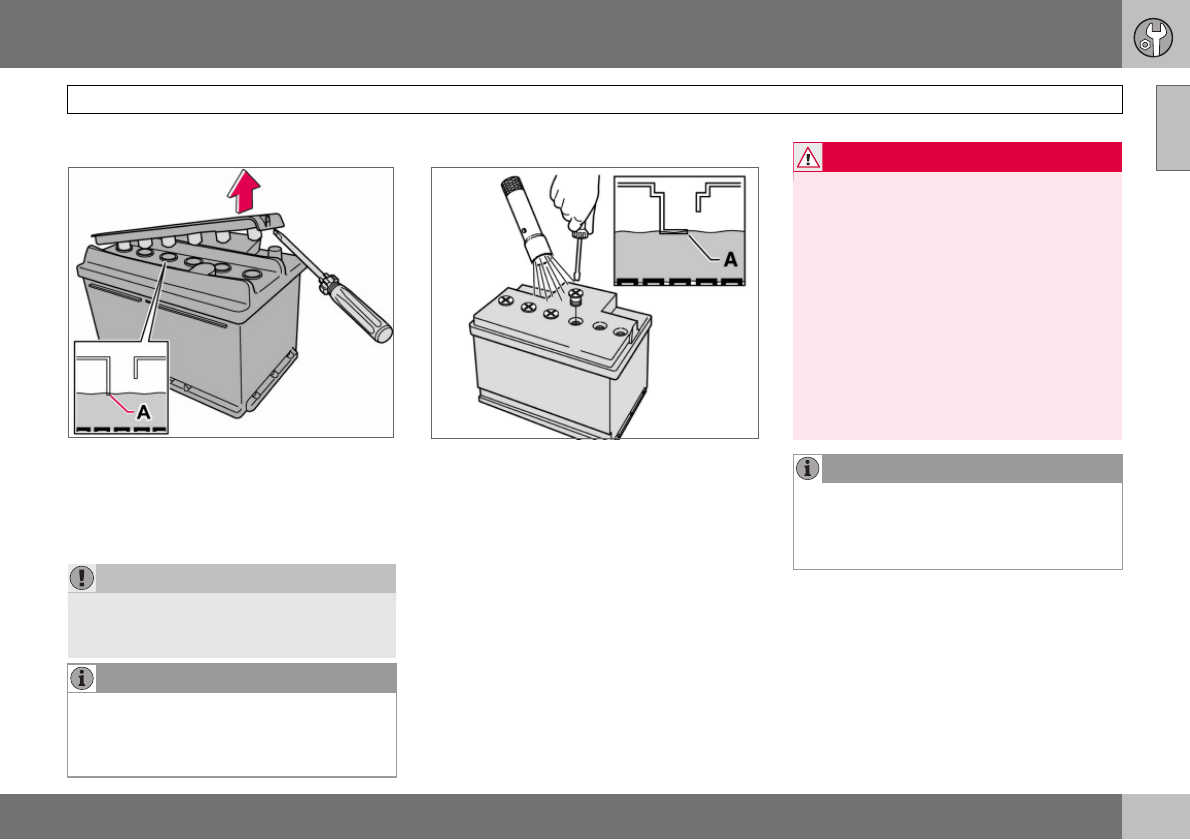 A

A