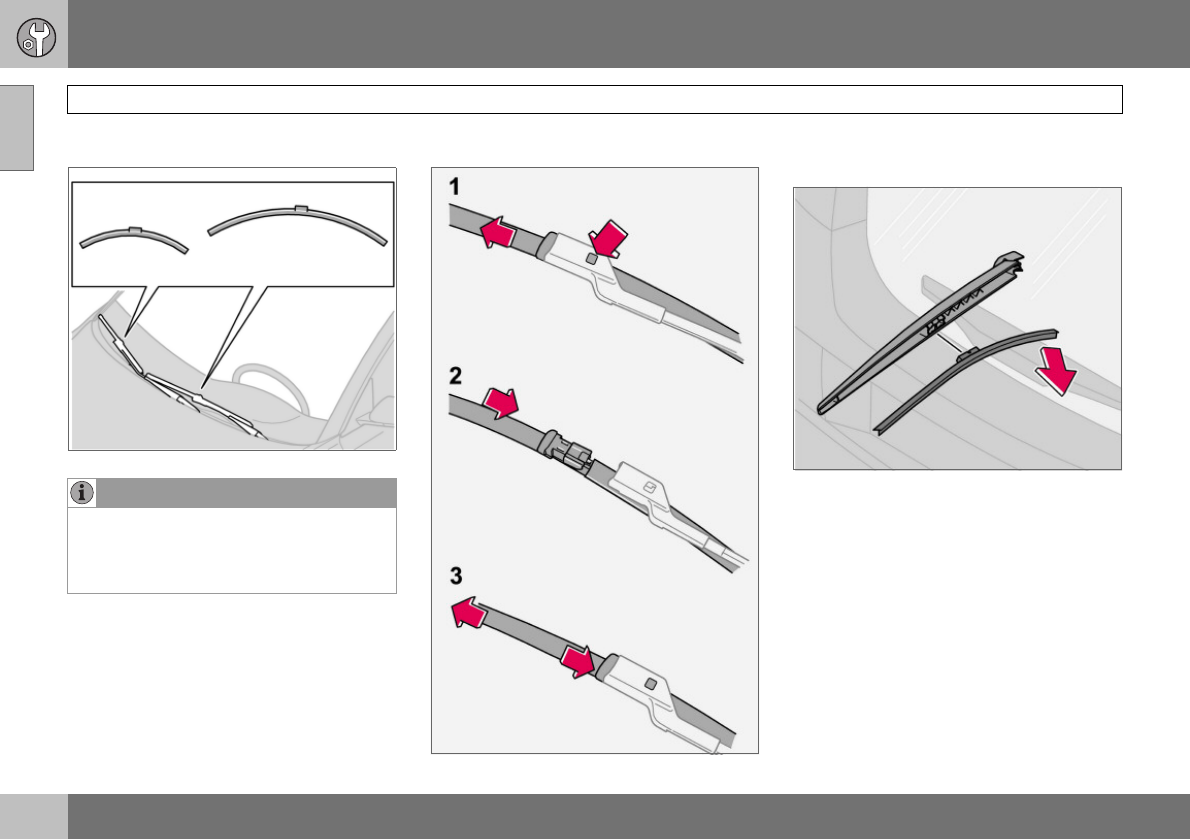 1

2

3