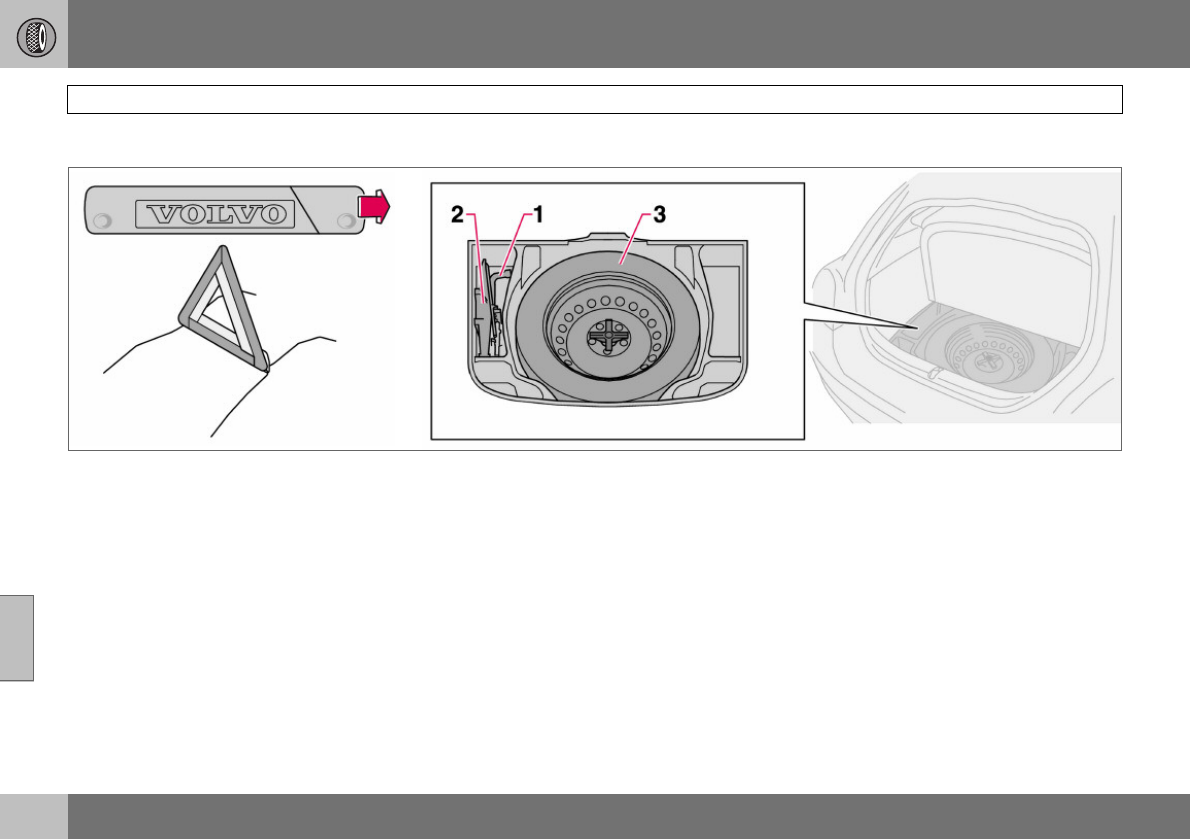 VOLVO

2 1 3