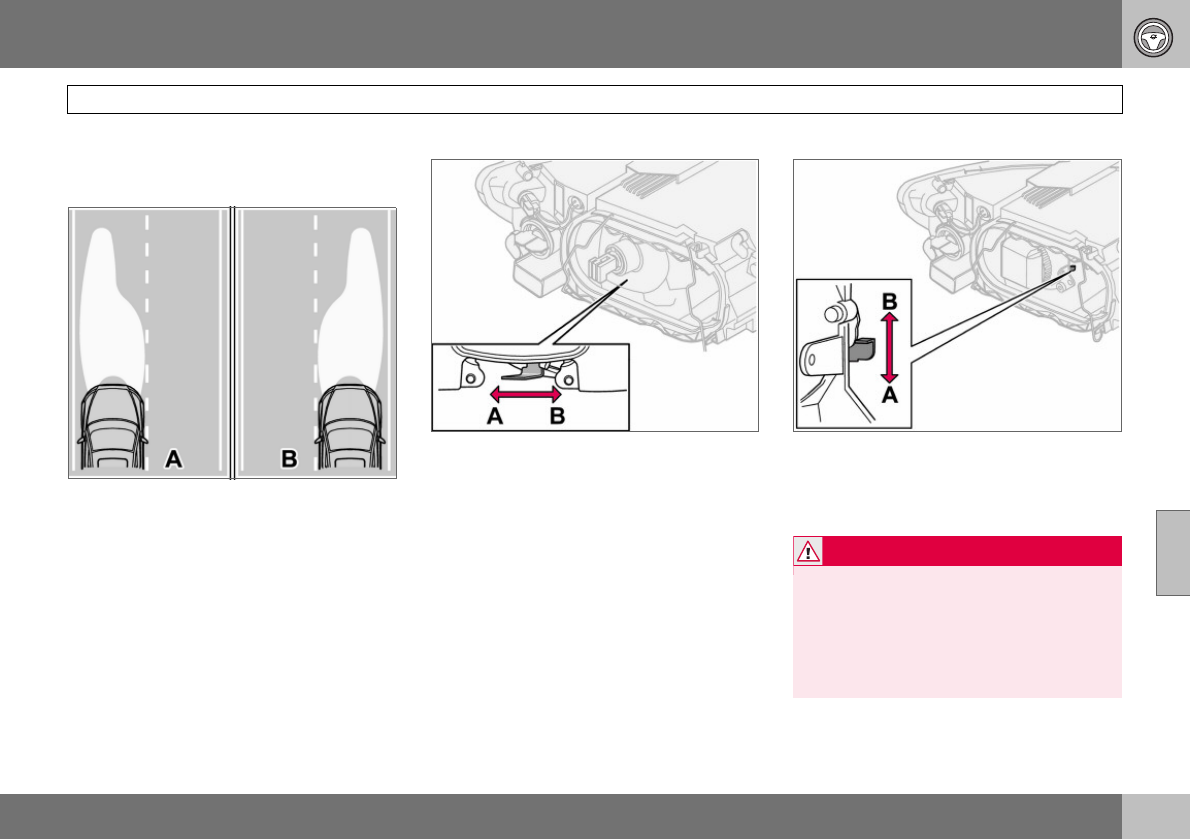 A B

A B

B A