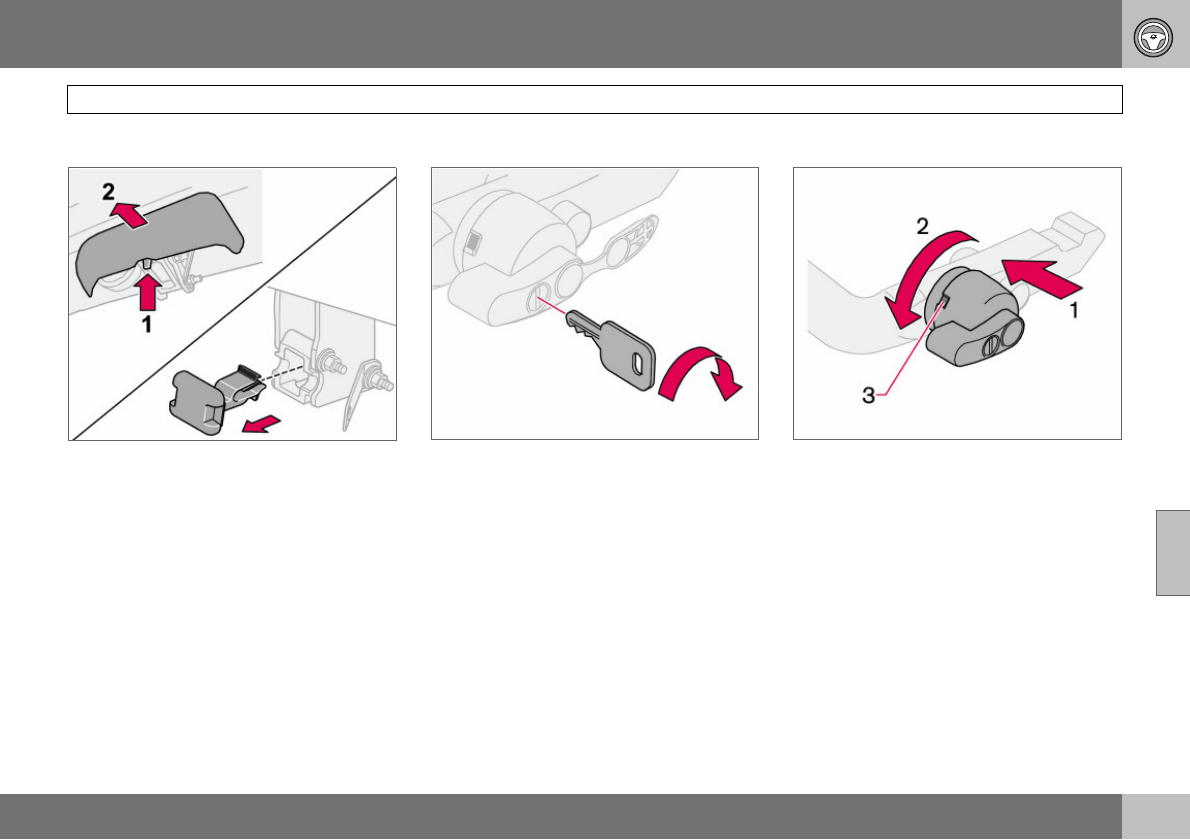 2
1
2
1
3