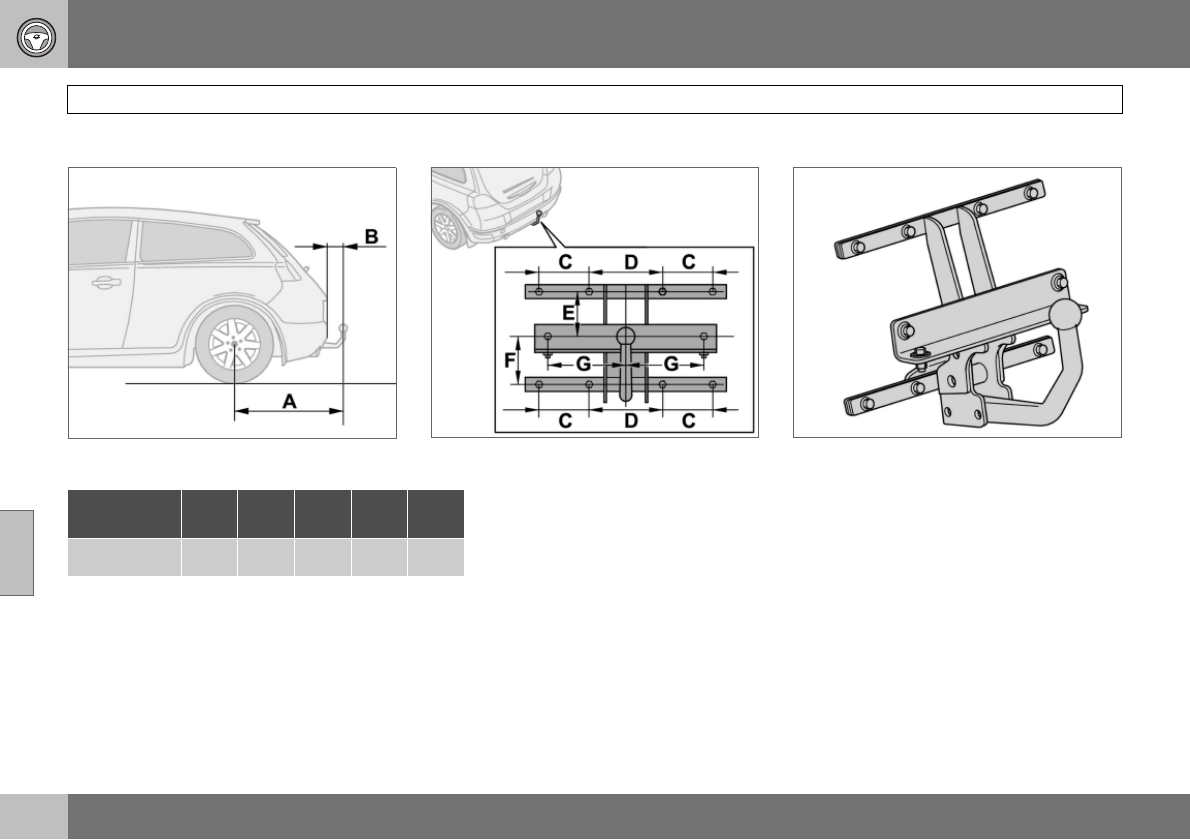 B

A

C D C

E

F

G G

C D C