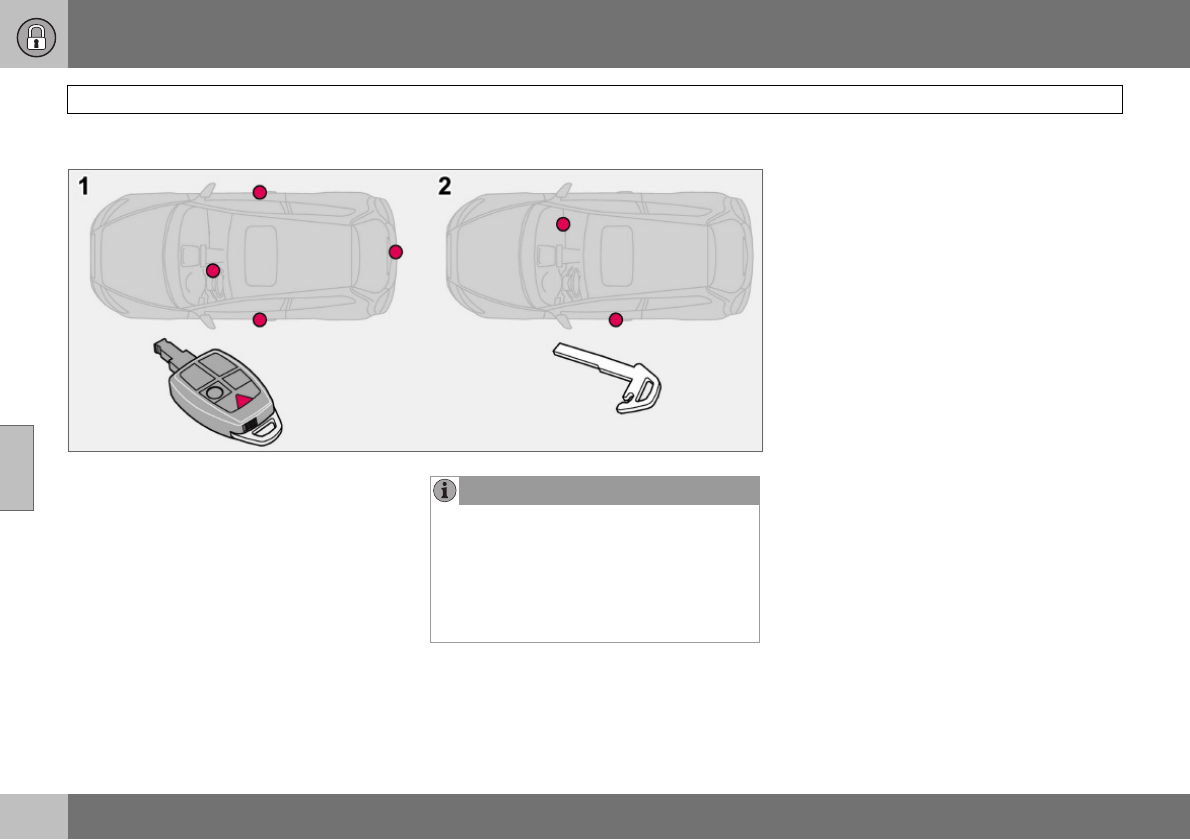 1

2