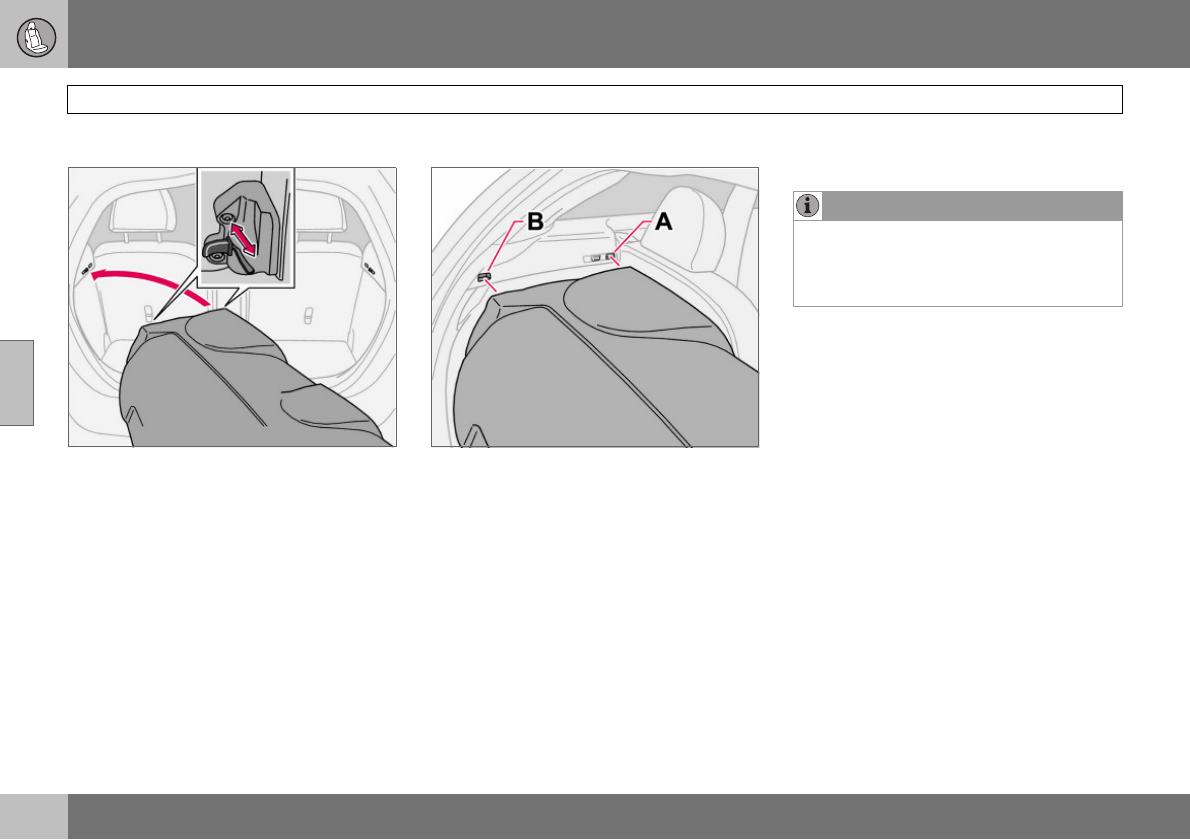 B

A