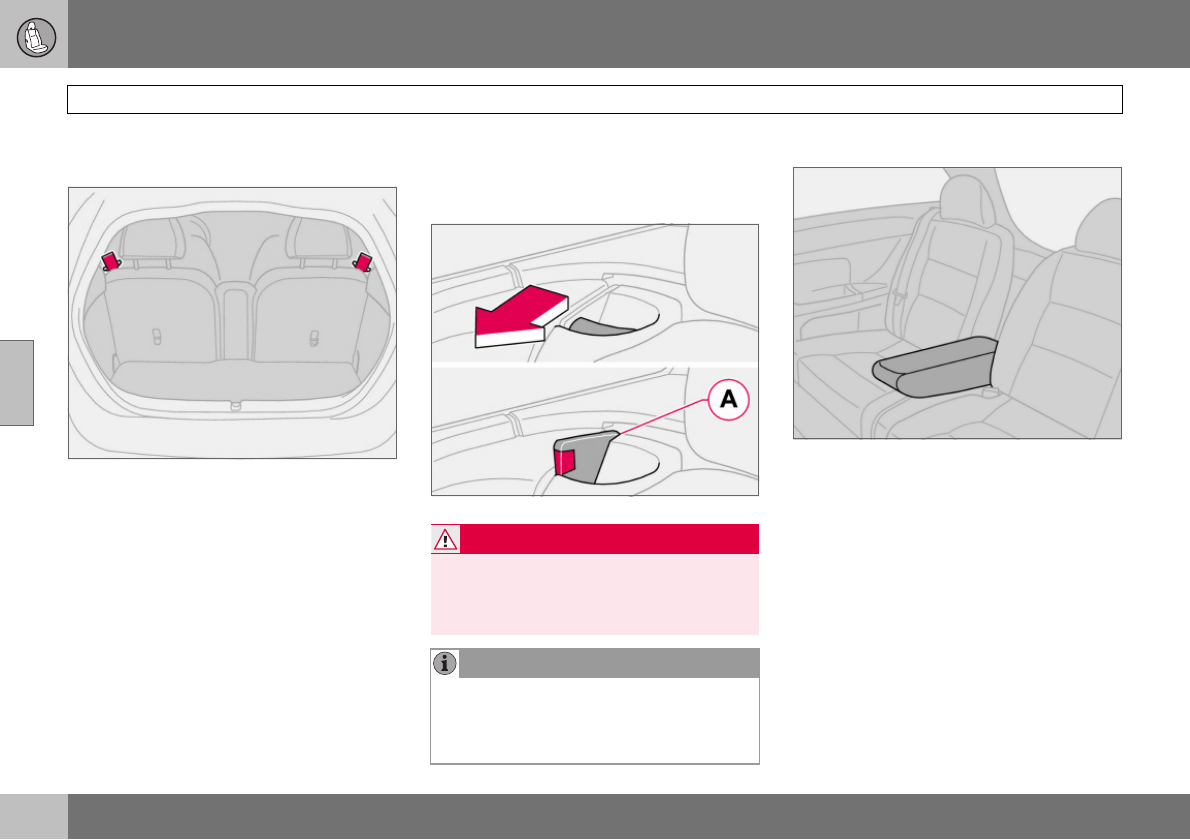 A