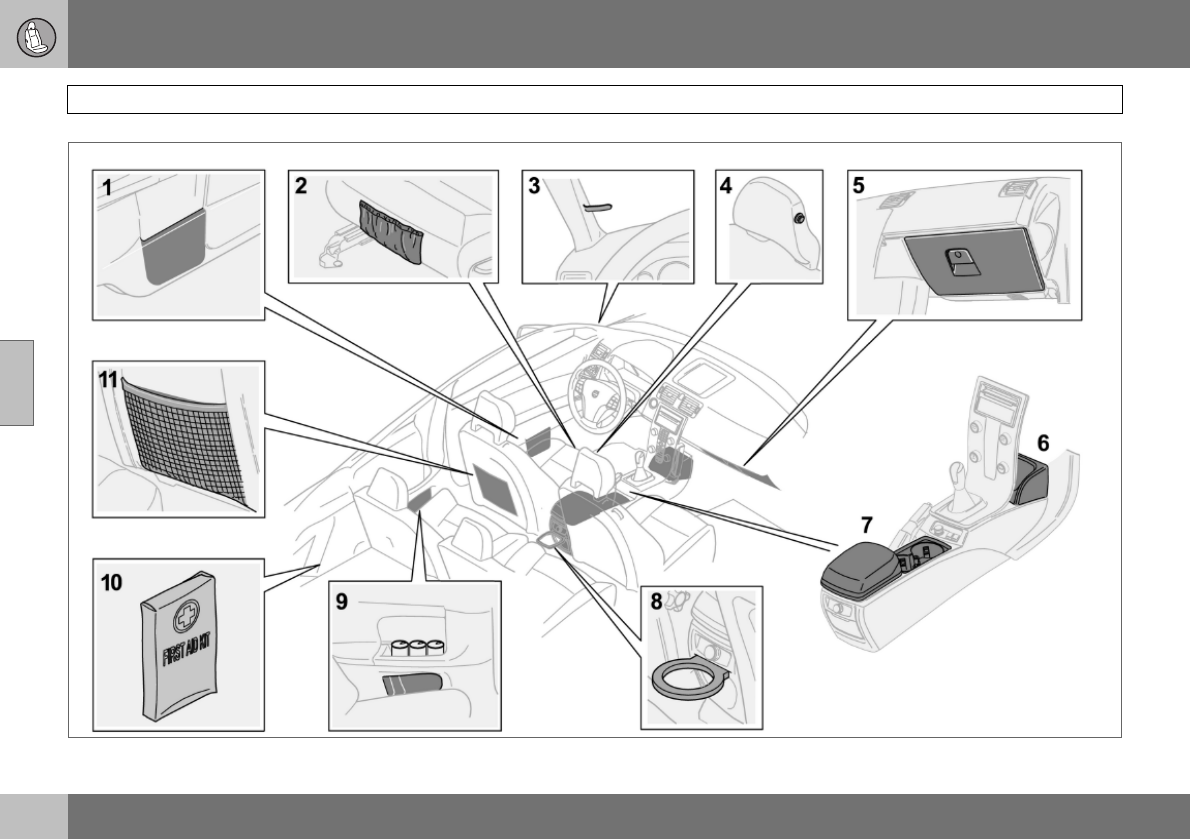 1

2

3

4

5

11

6

7

10

FIRST AID KIT

9

8