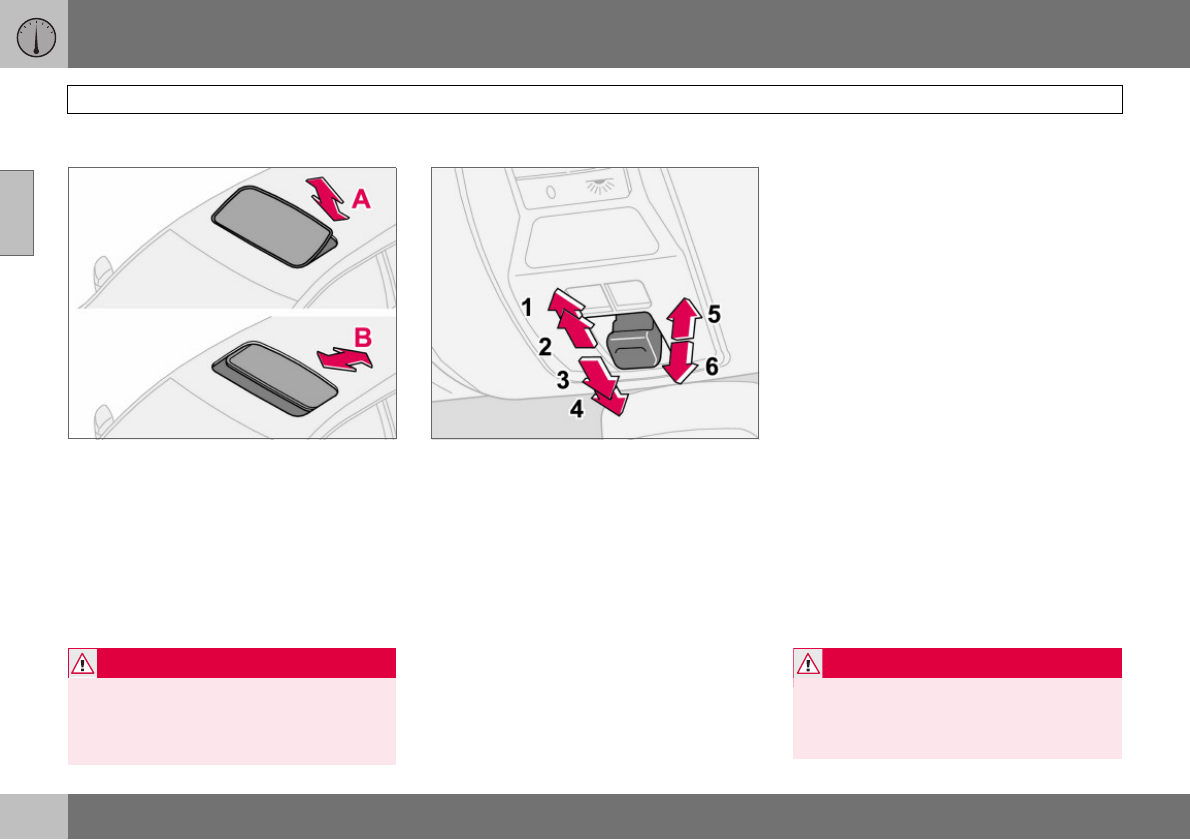 A

B

1
2
3
4
5
6