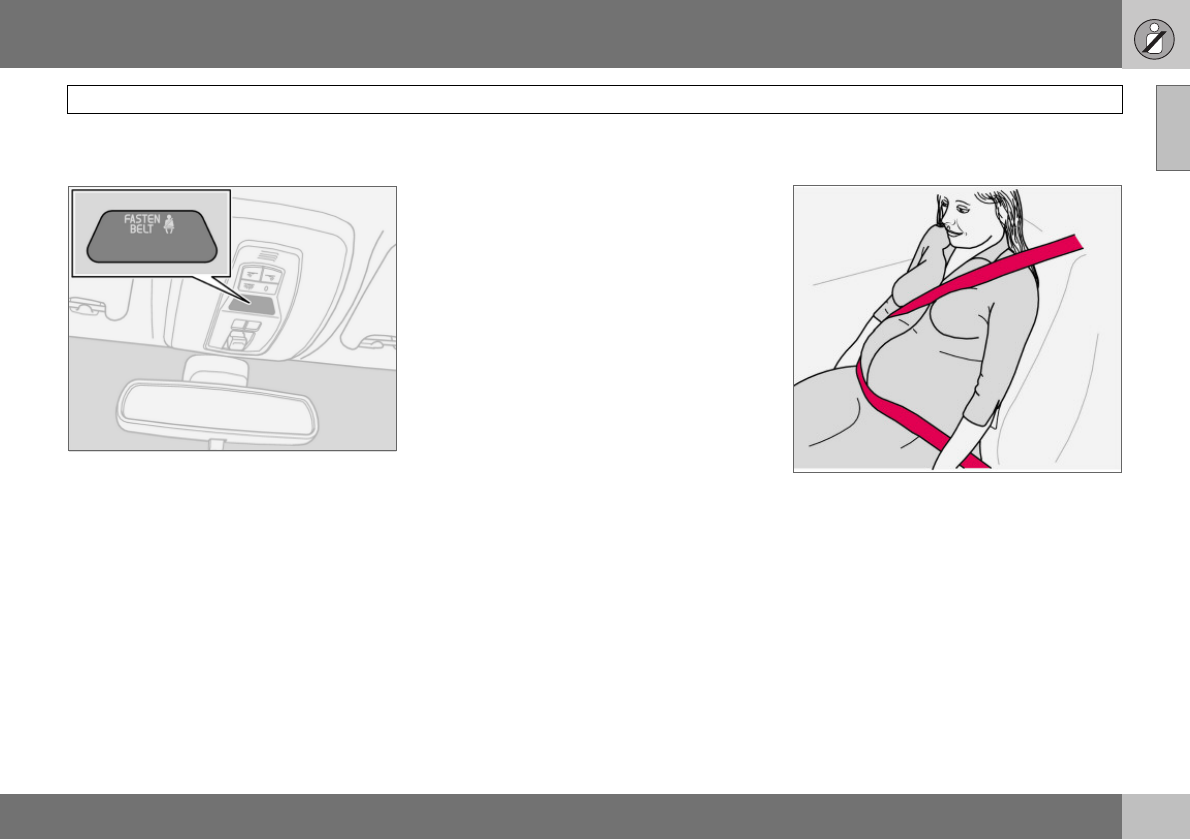 FASTEN BELT