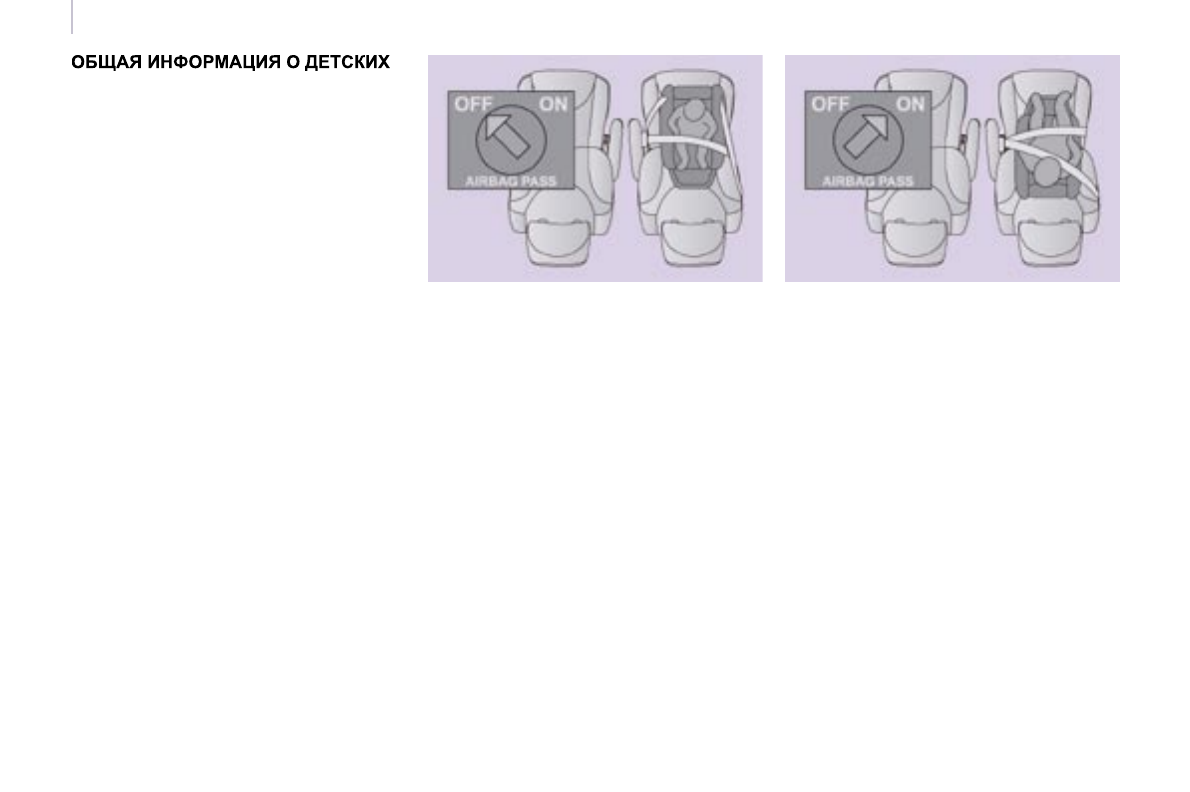 ОБЩАЯ ИНФОРМАЦИЯ О ДЕТСКИХ

OFF ON
AIRBAG PASS

OFF ON
AIRBAG PASS