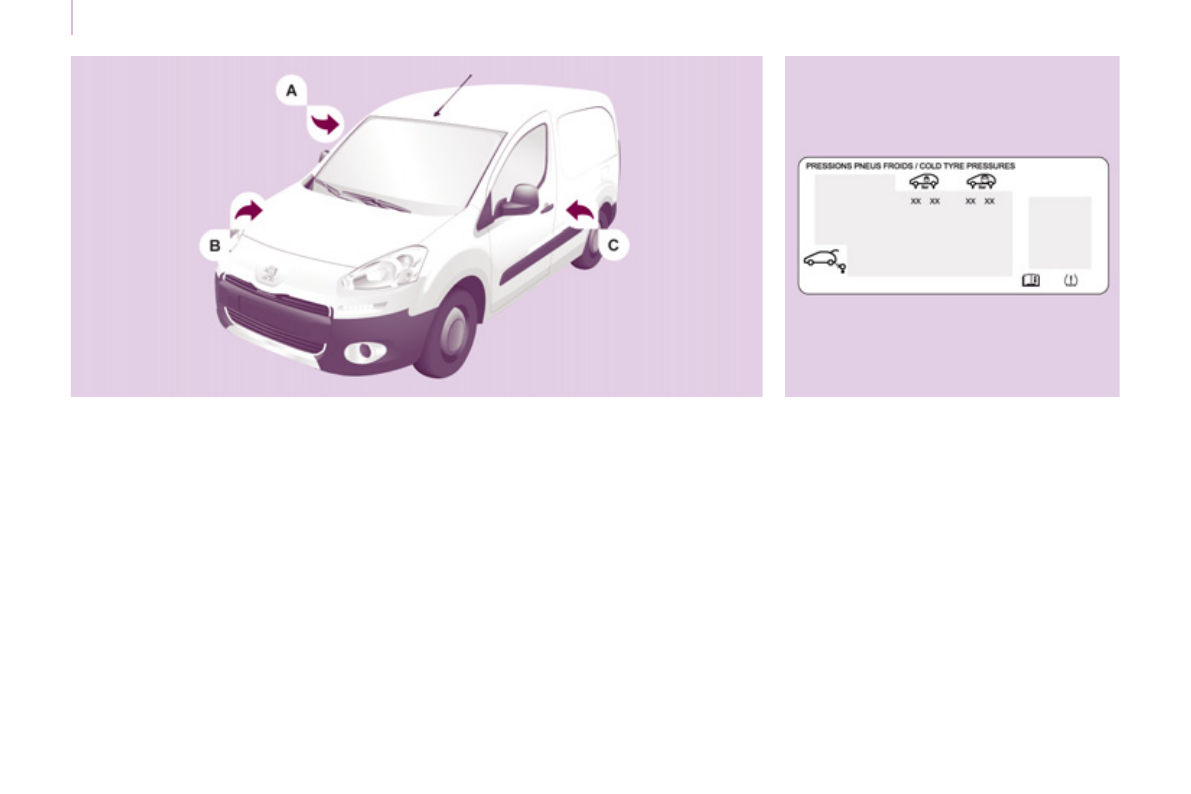 A

B

C

PRESSIONS PNEUS FROIDS / COLD TYRE PRESSURES

XX XX

XX XX