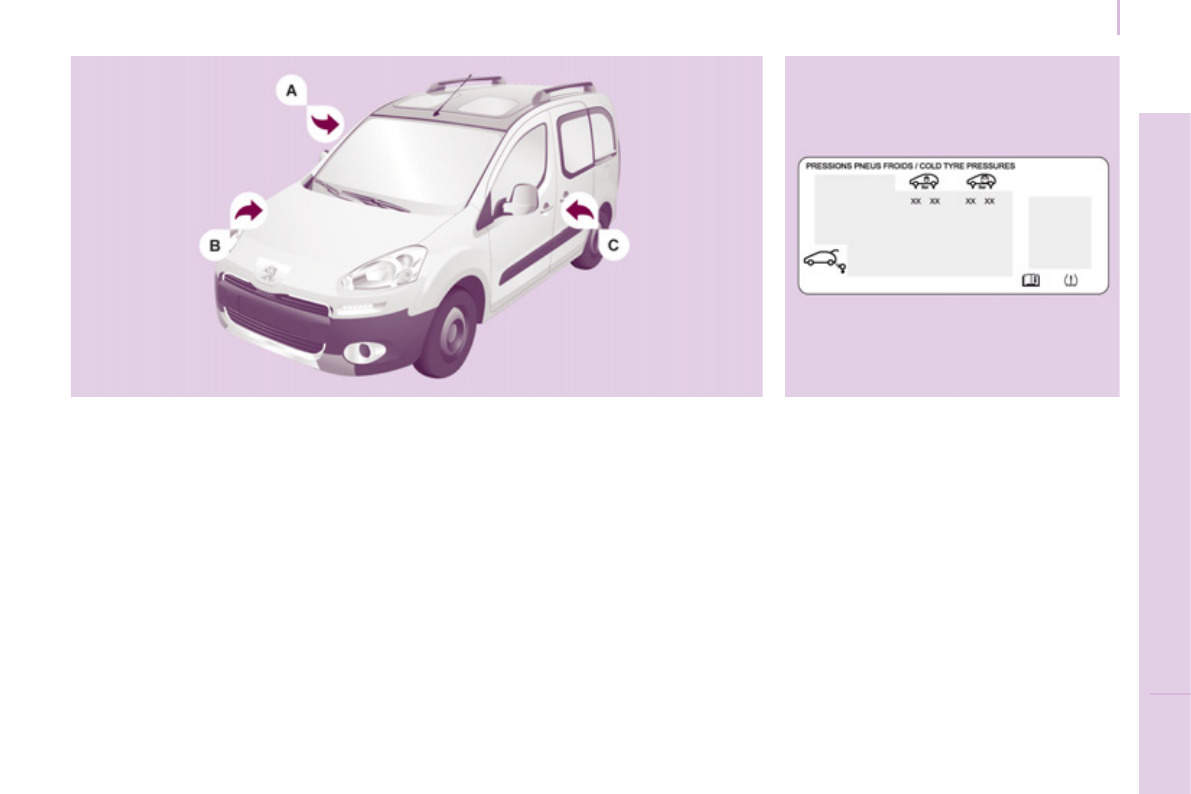 A

B

C

PRESSIONS PNEUS FROIDS / COLD TYRE PRESSURES

XX XX

XX XX