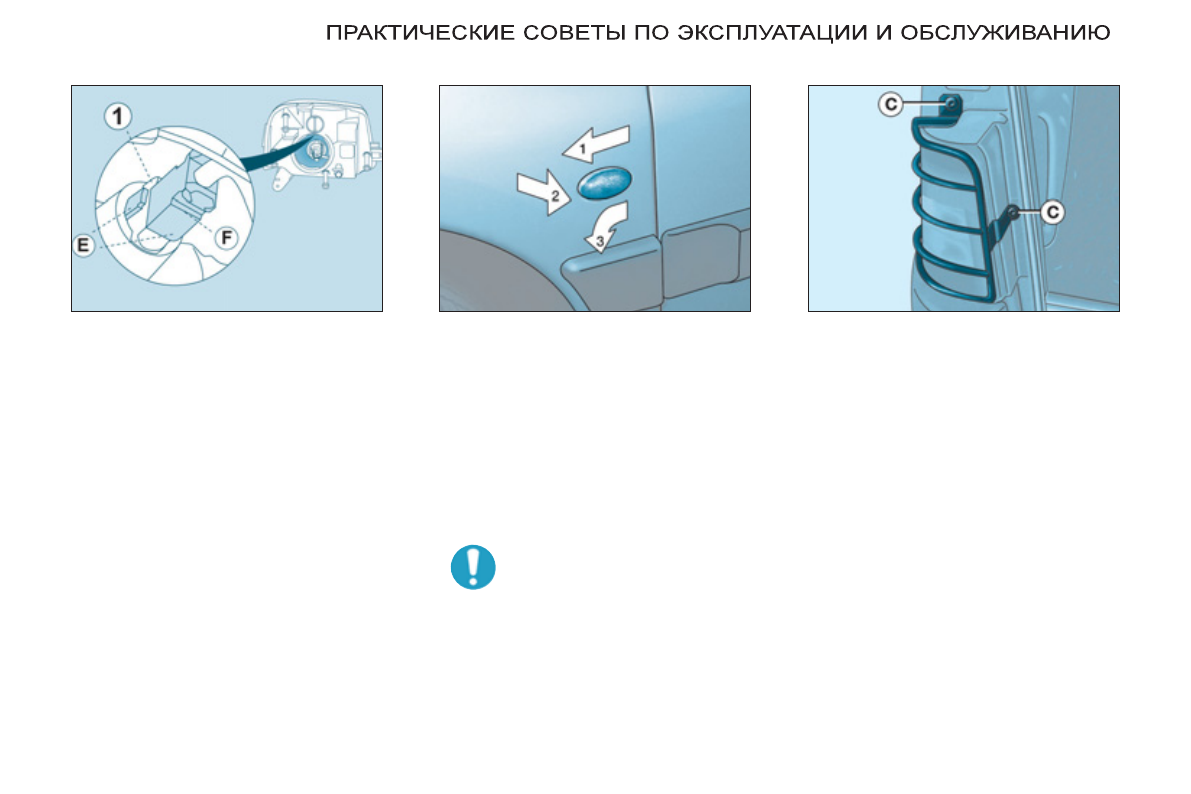 ПРАКТИЧЕСКИЕ СОВЕТЫ ПО ЭКСПЛУАТАЦИИ И ОБСЛУЖИВАНИЮ

1
E
F

1
2
3

C
C