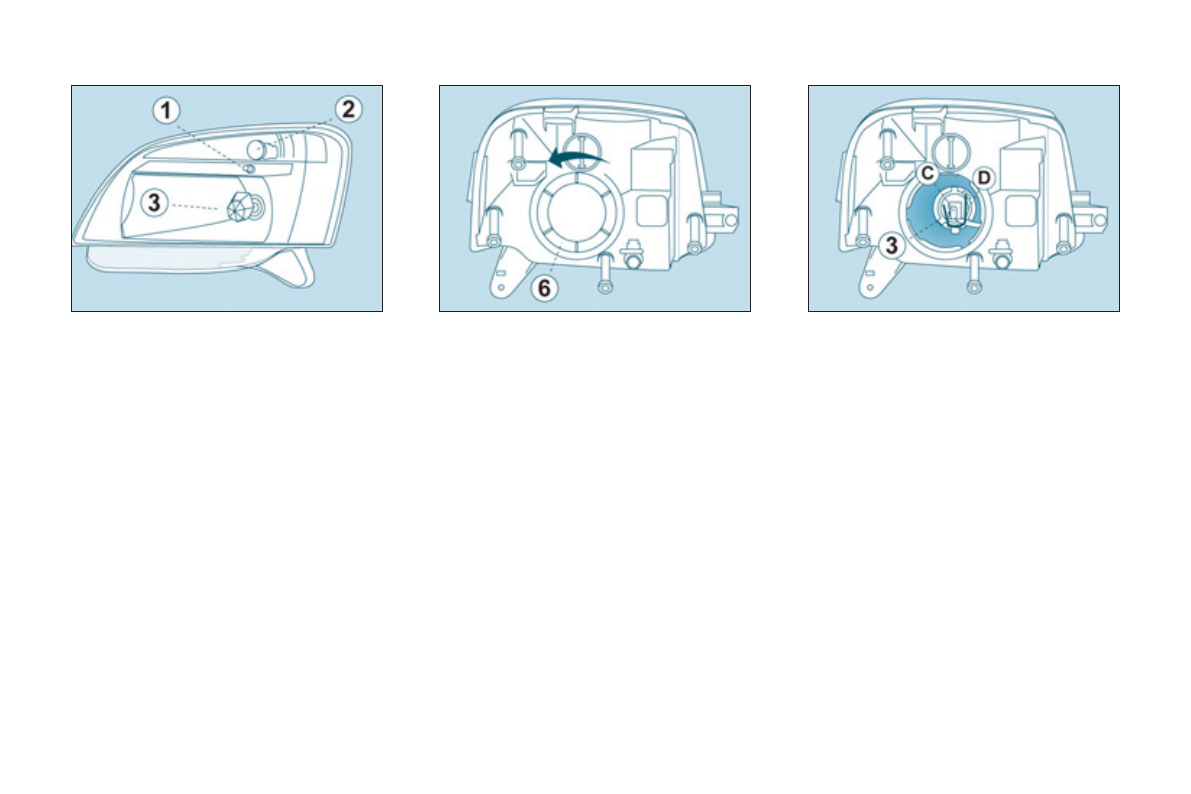 1
2
3

6

C
D
3