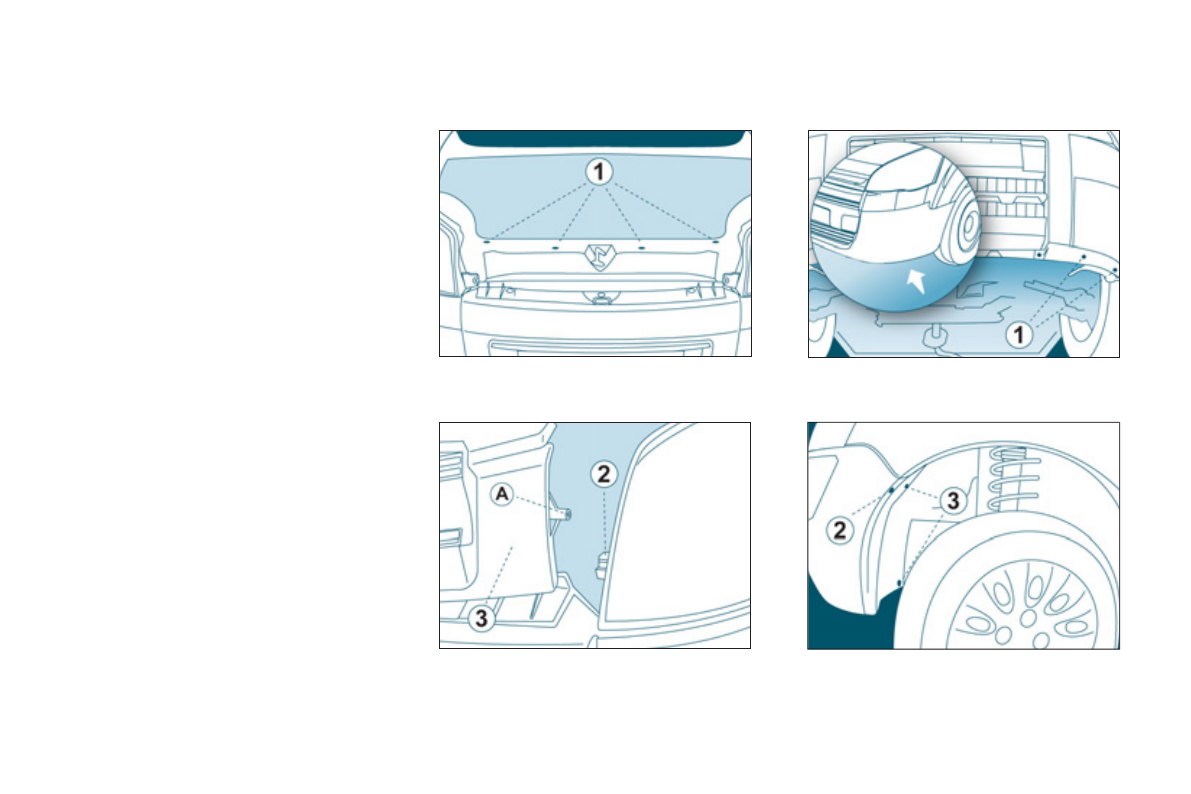 1

1

A

2

3

2

3