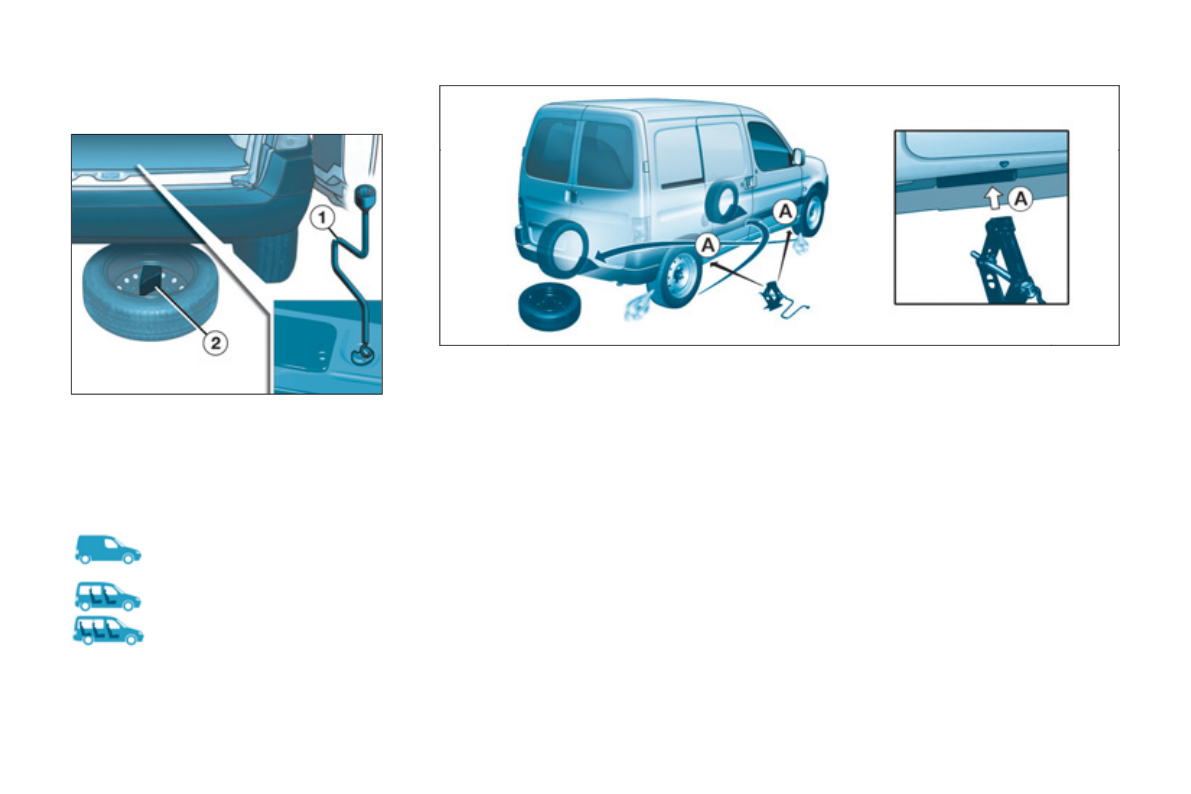 1

2

A

A

A