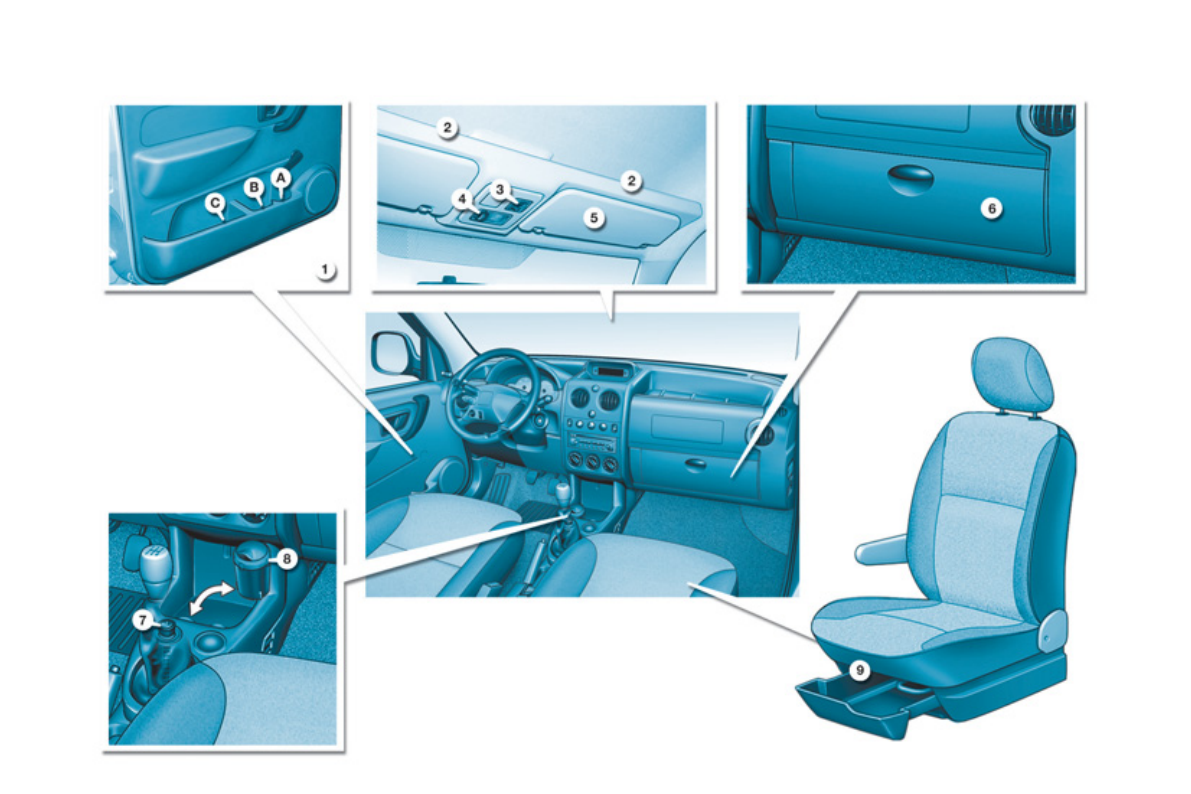 C
B
A
1
2
2
4
3
5
6
8
7
9