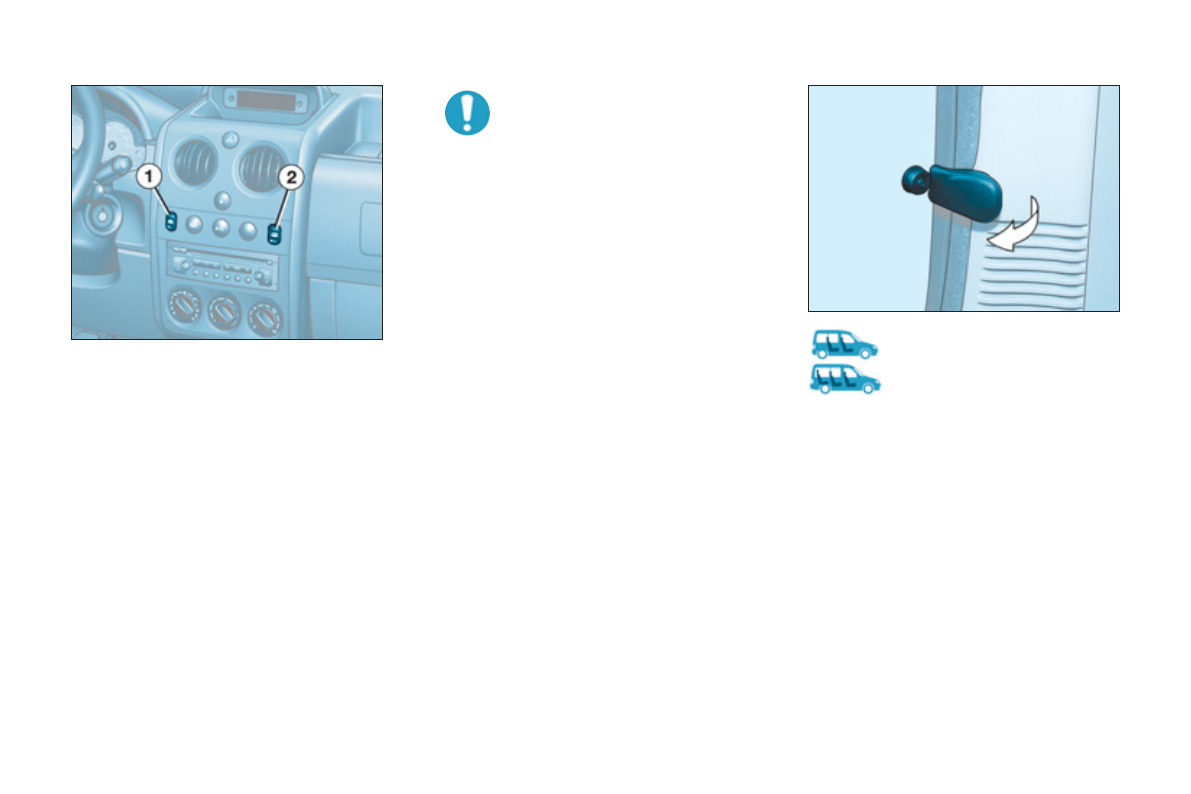 1

2