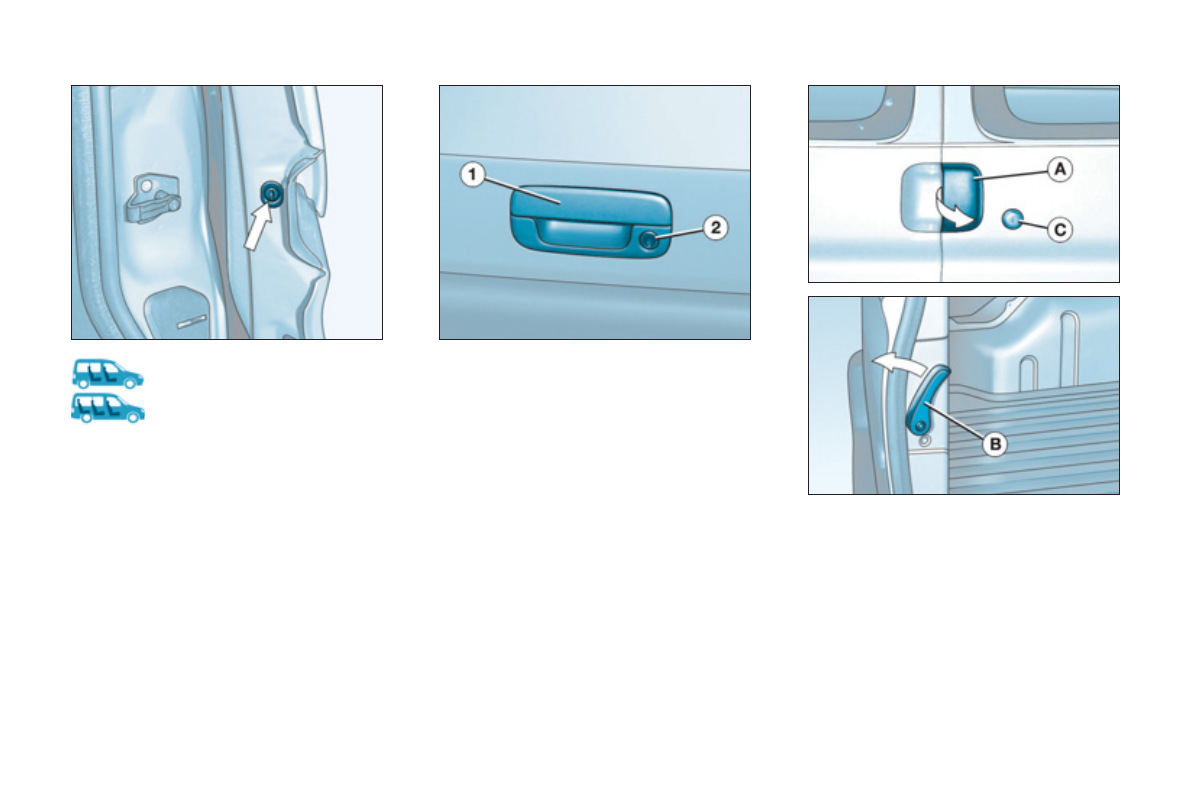 1

2

A

C

B