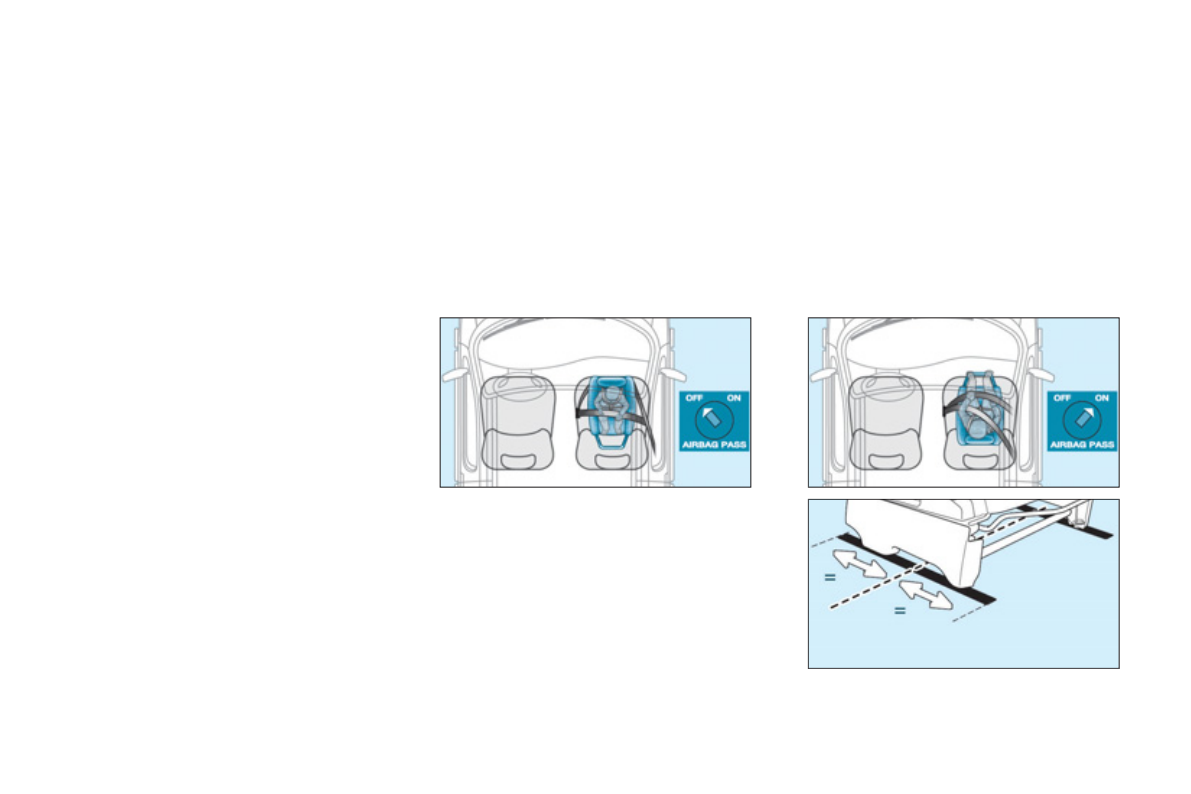 OFF ON
AIRBAG PASS

OFF ON
AIRBAG PASS

=
=