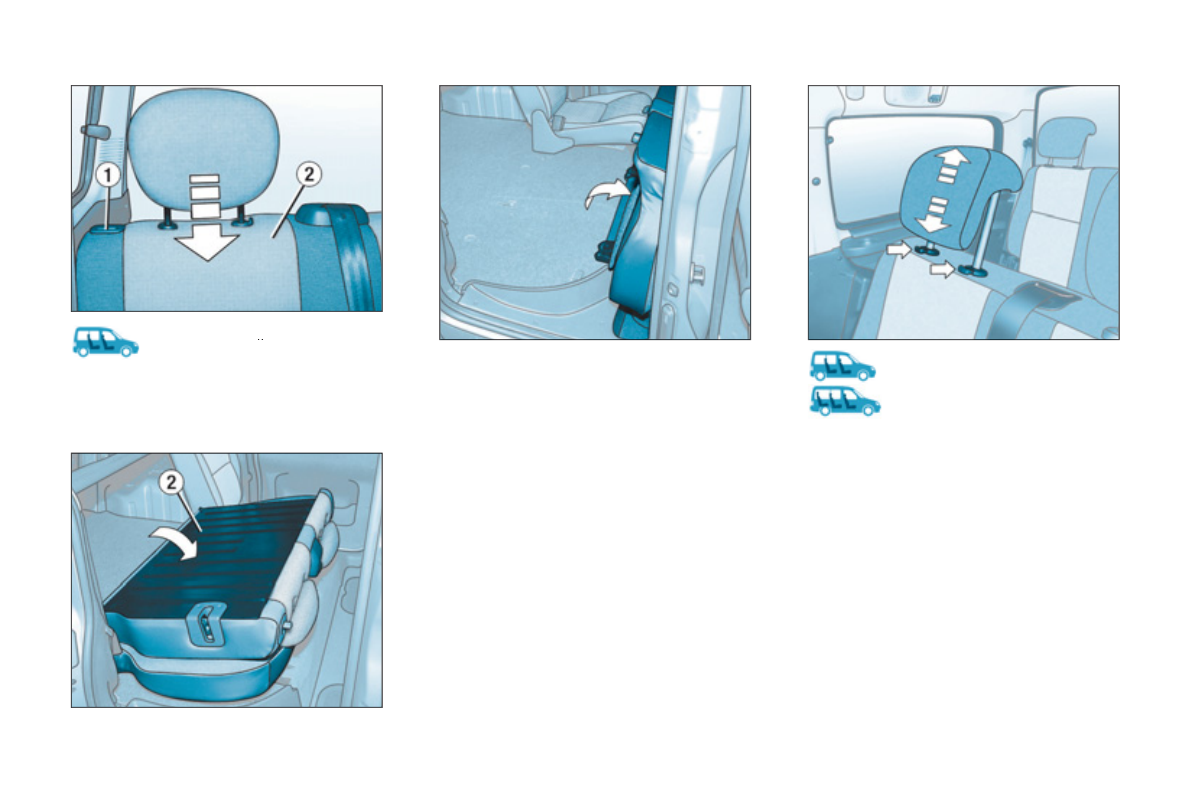 1
2
2