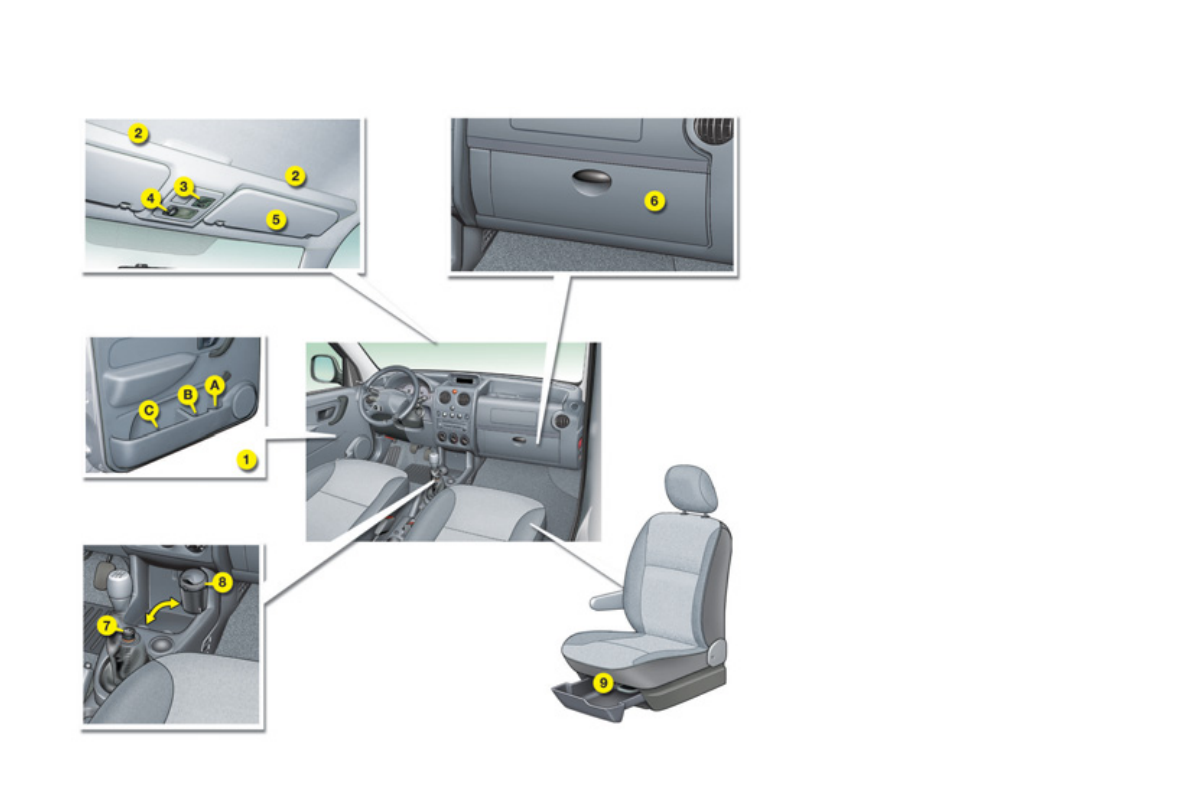 2
2
3
4
5
6
A
B
C
1
8
7
9