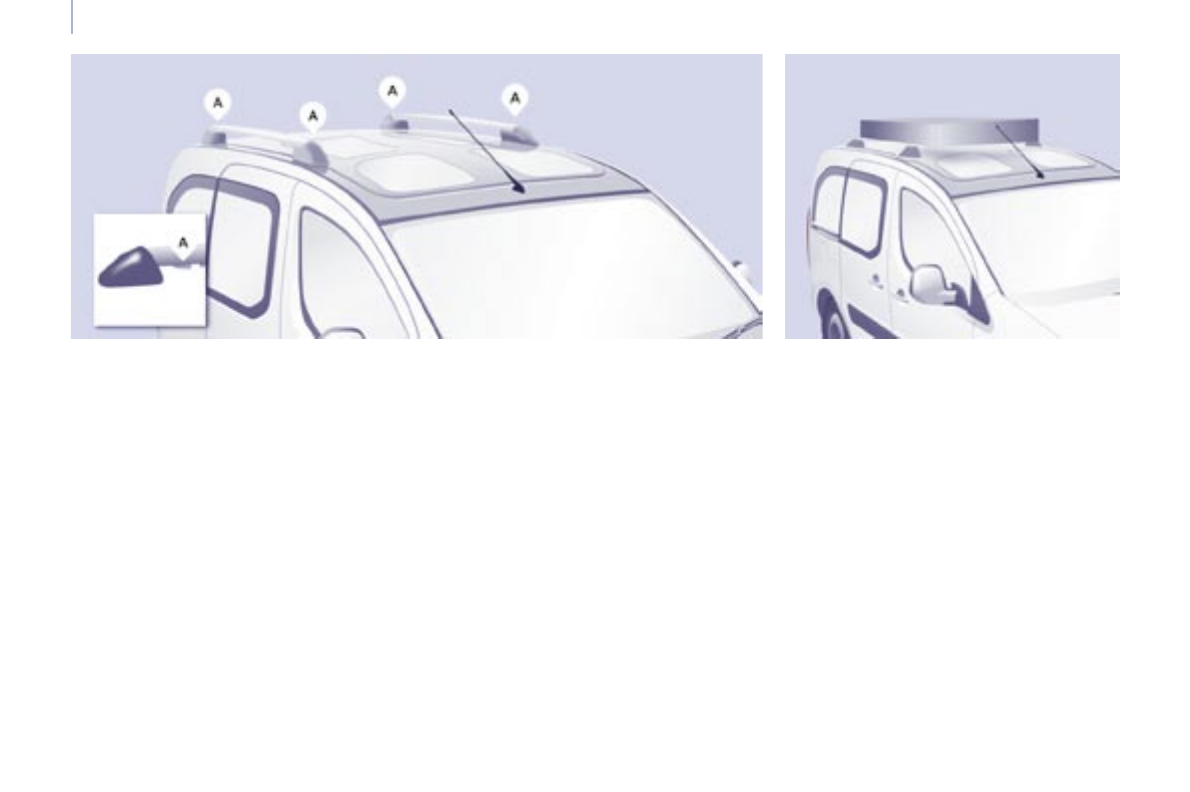 A
A
A
A
A