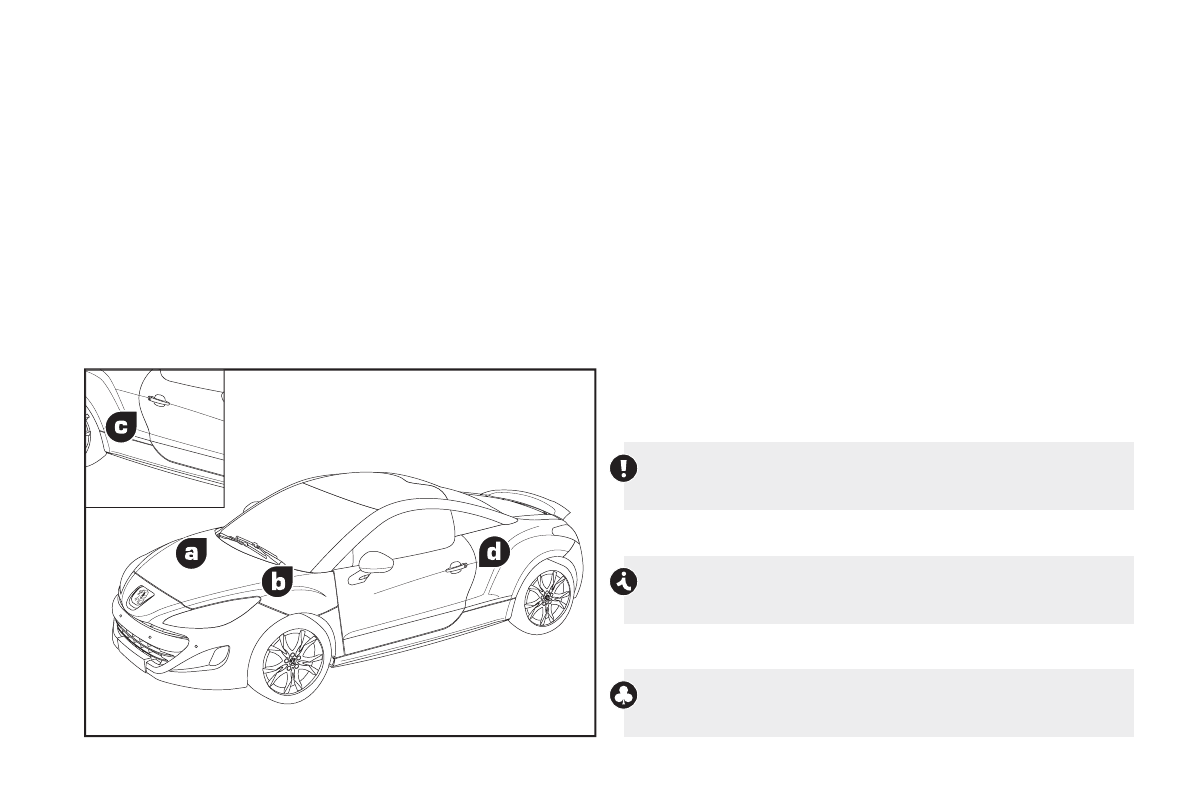 c

a

b

d