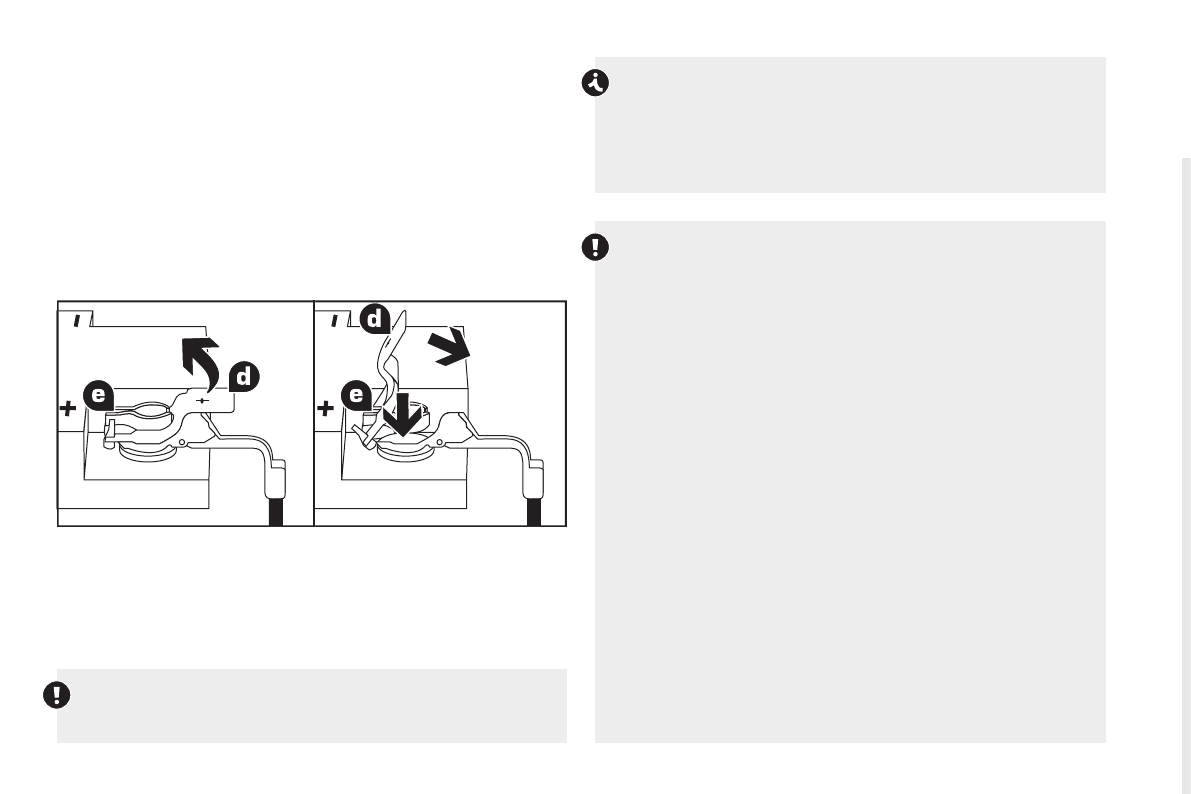 d

e

+

d

e

+