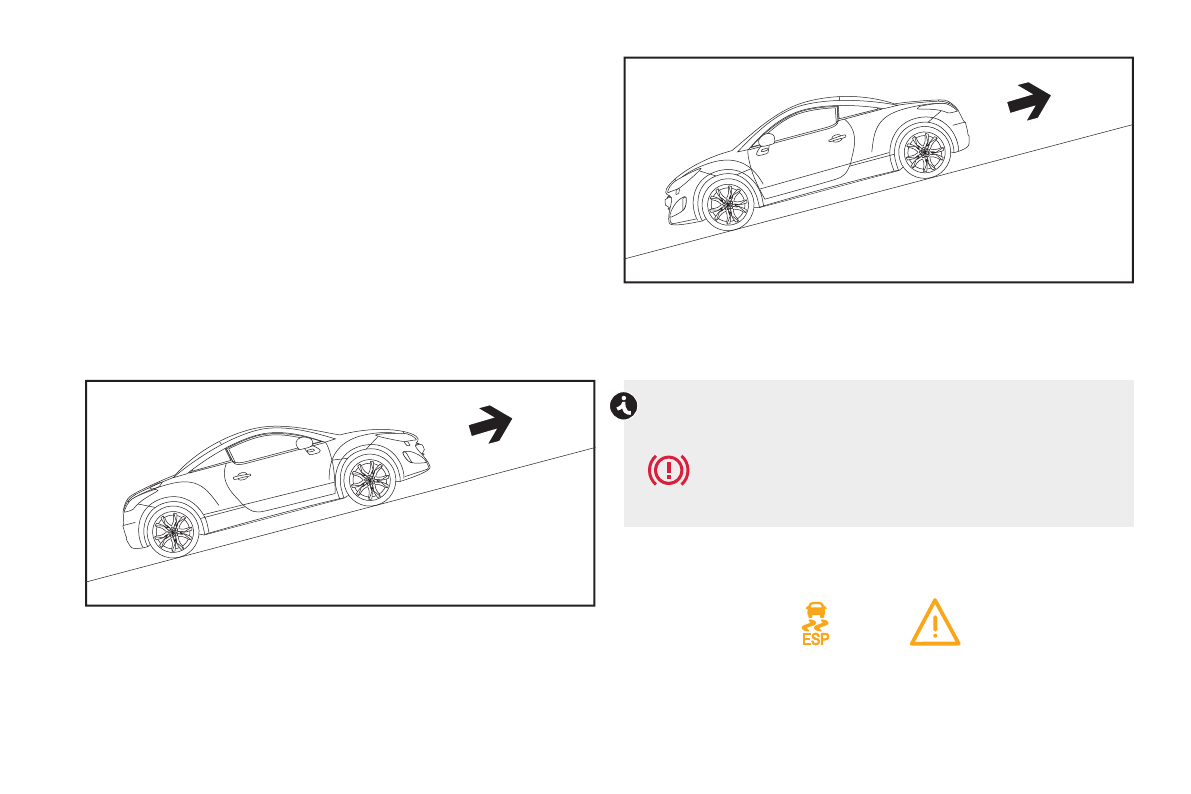 ESP