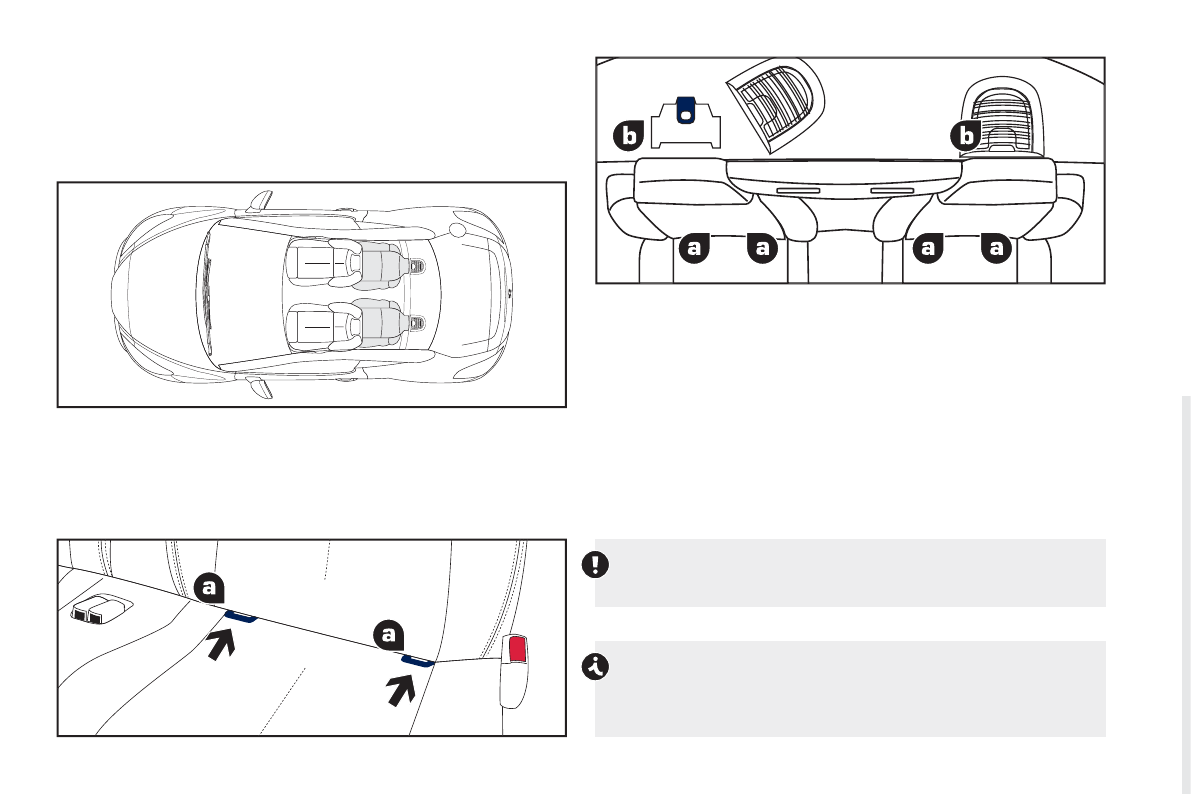 b

b

a

a

a

a

a

a