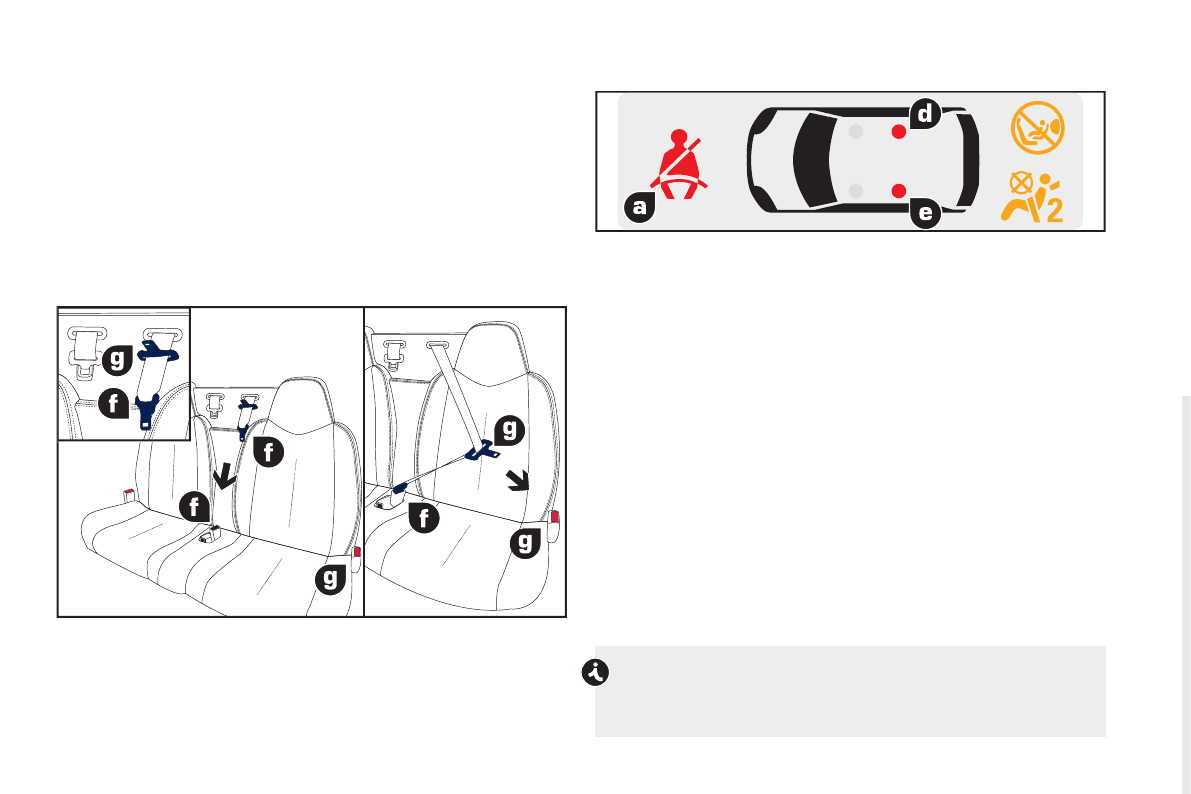 a

d

e

2

g

f

f

f

g

g

f

g