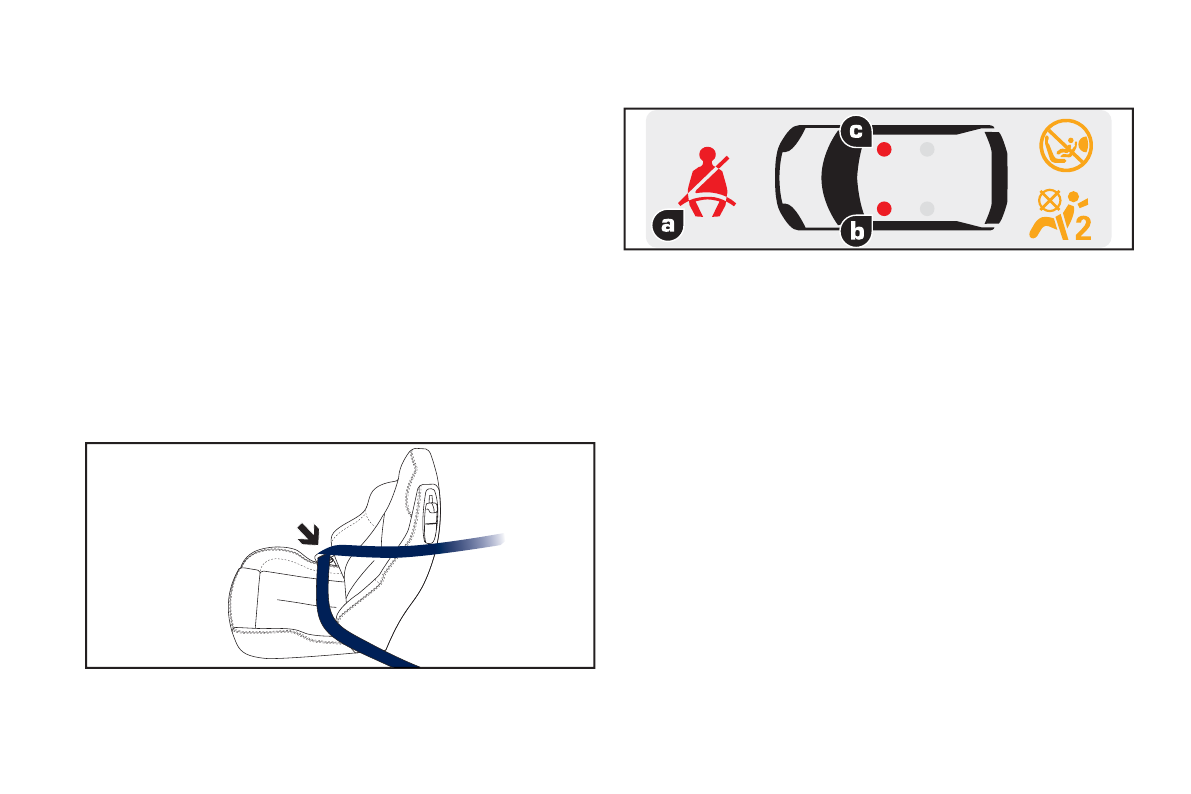 c

a

b

2