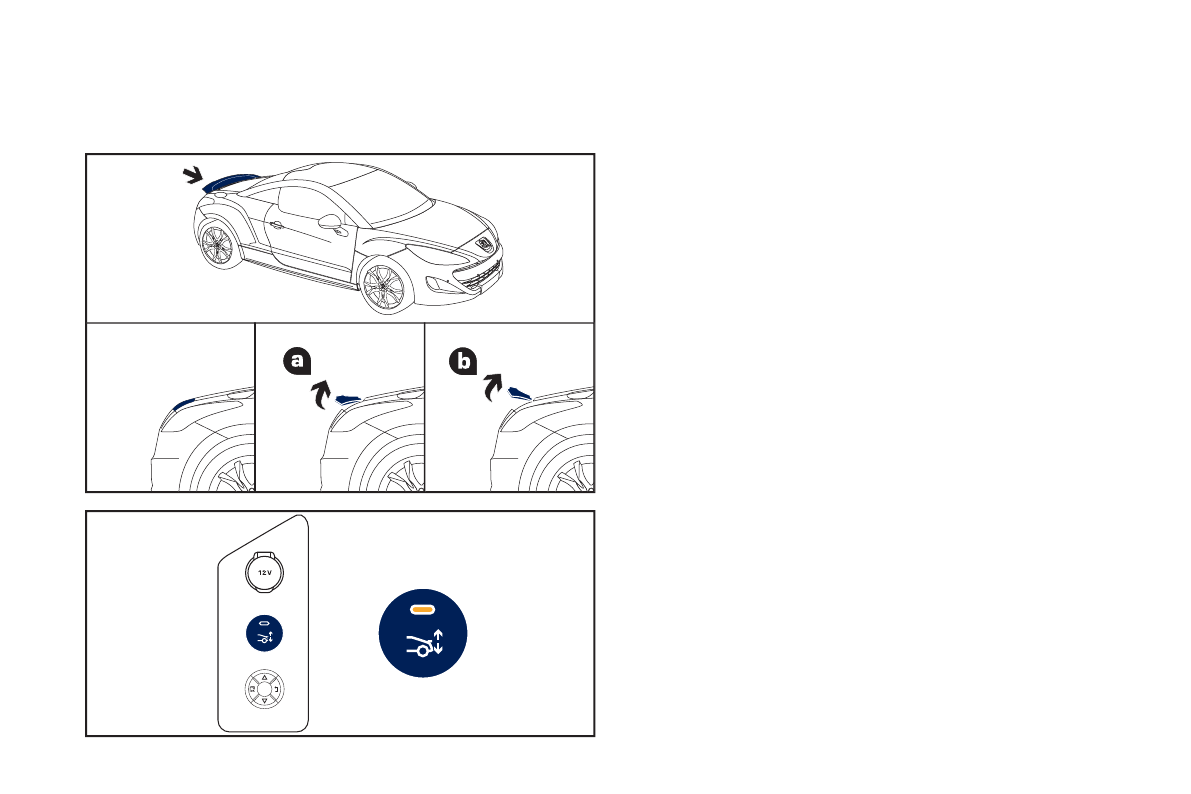 a

b

12V