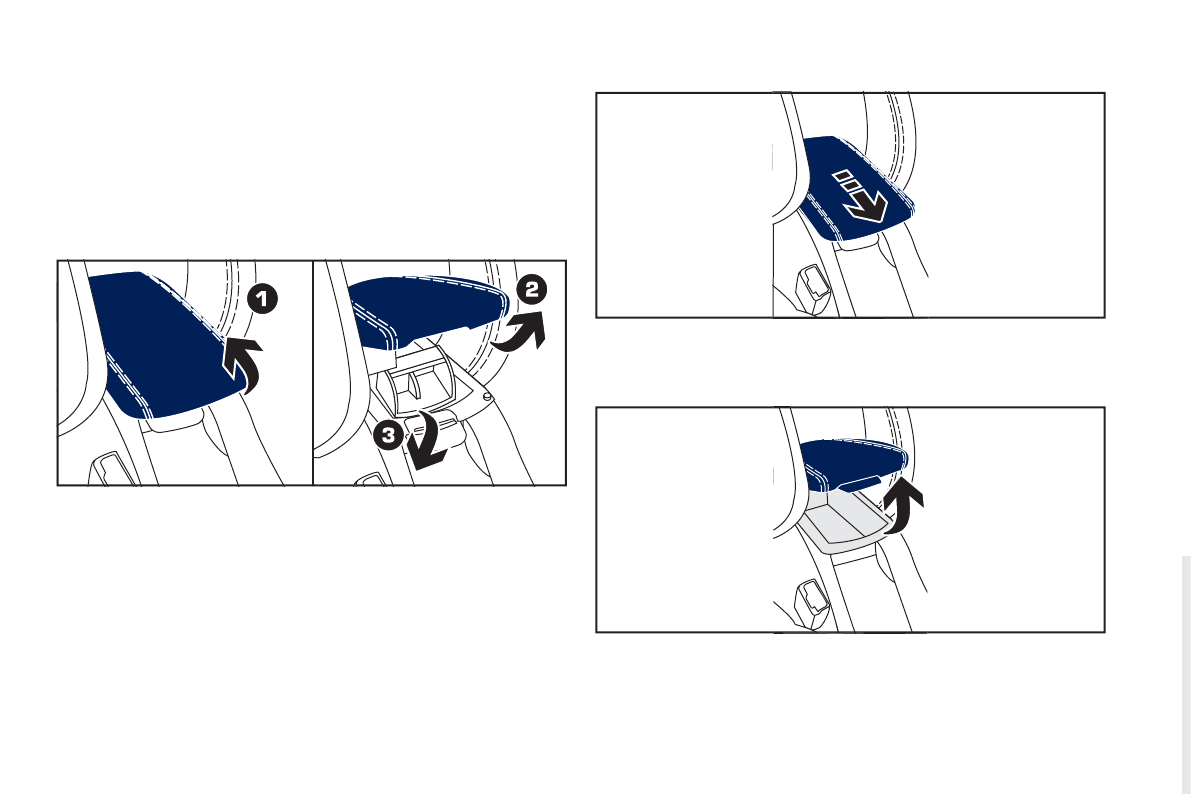 1

2

3