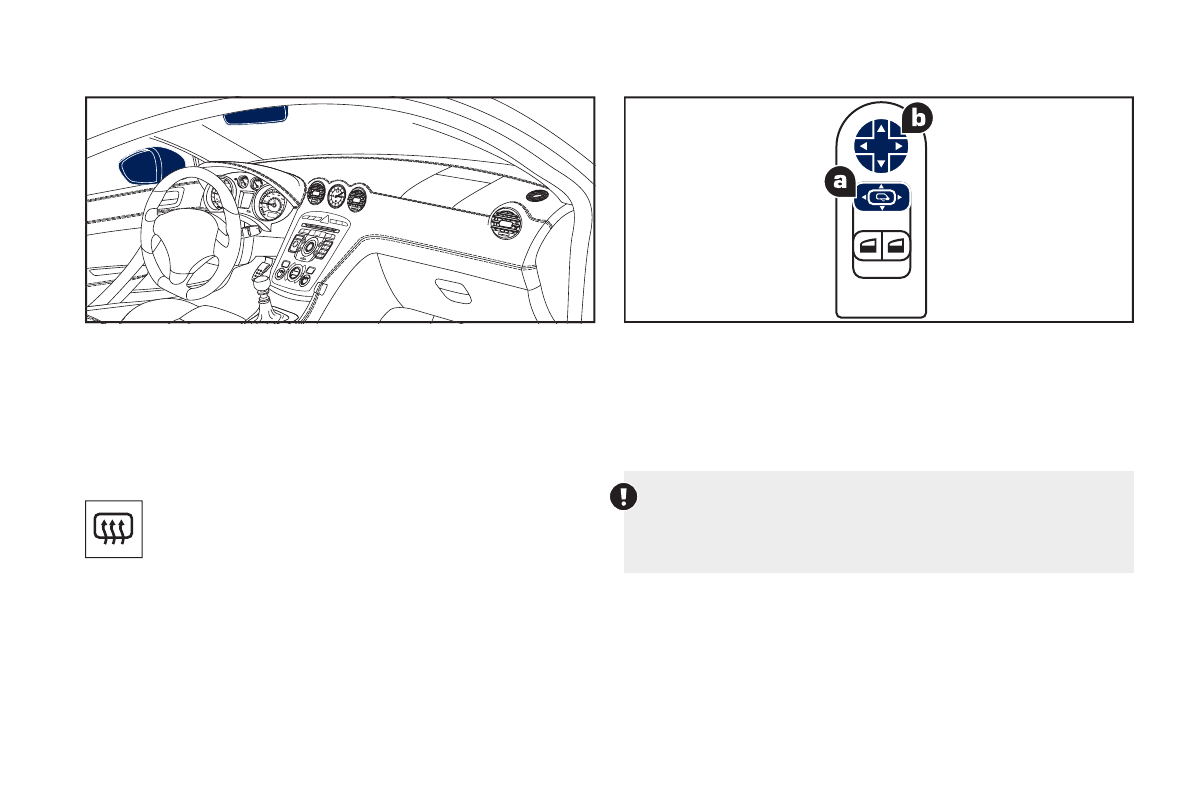 b

a