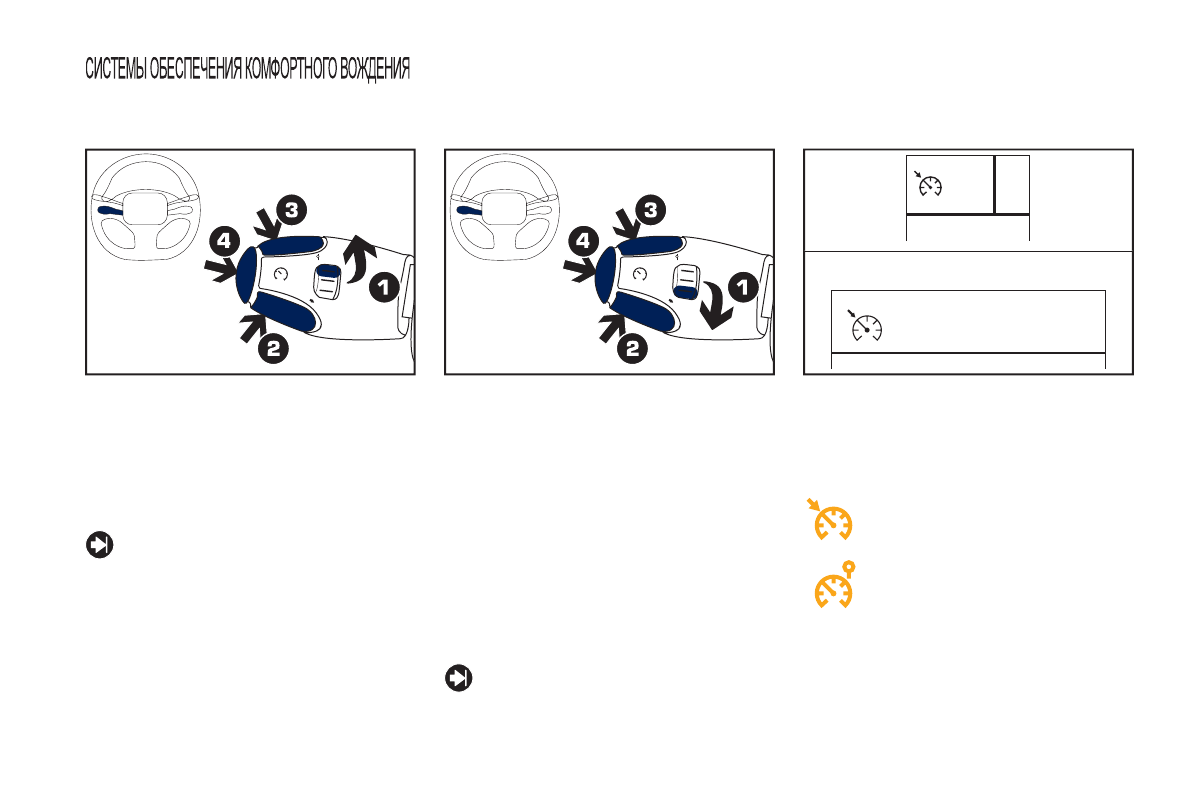 СИСТЕМЫ ОБЕСПЕЧЕНИЯ КОМФОРТНОГО ВОЖДЕНИЯ

3
4
1
2

3
4
1
2