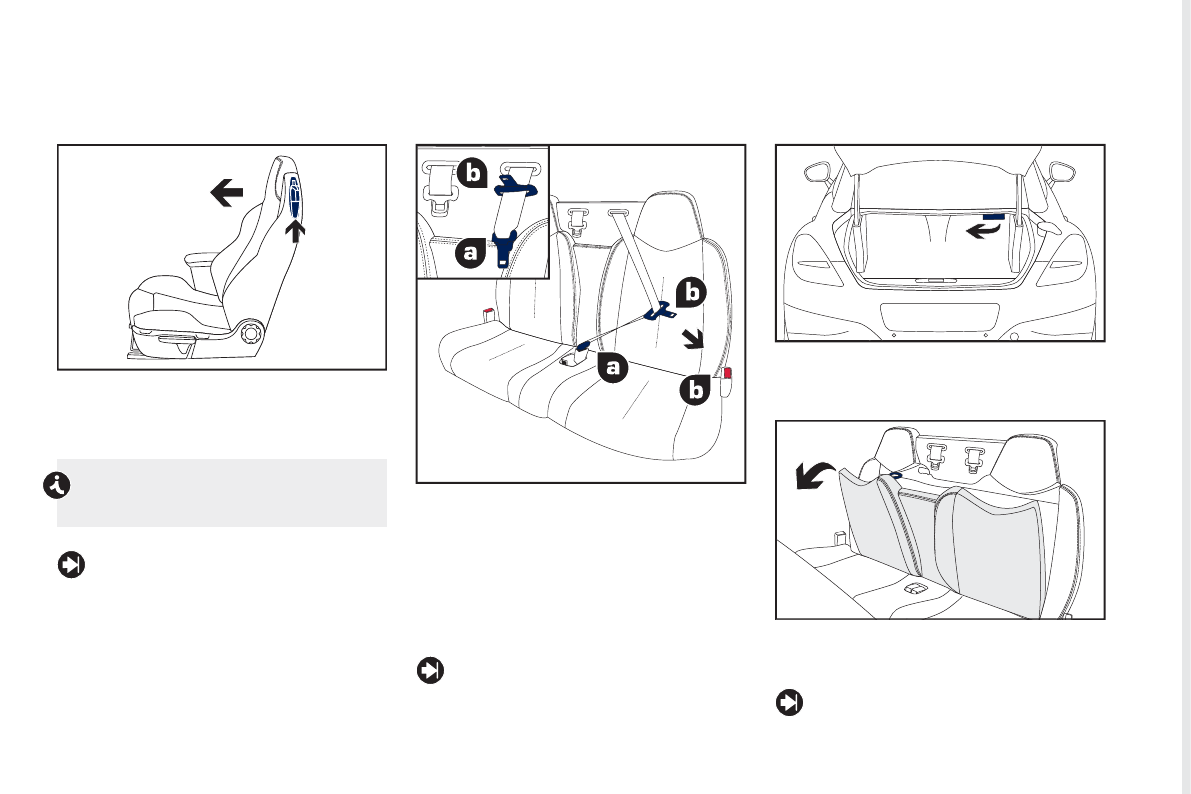 b
a
b
a
b