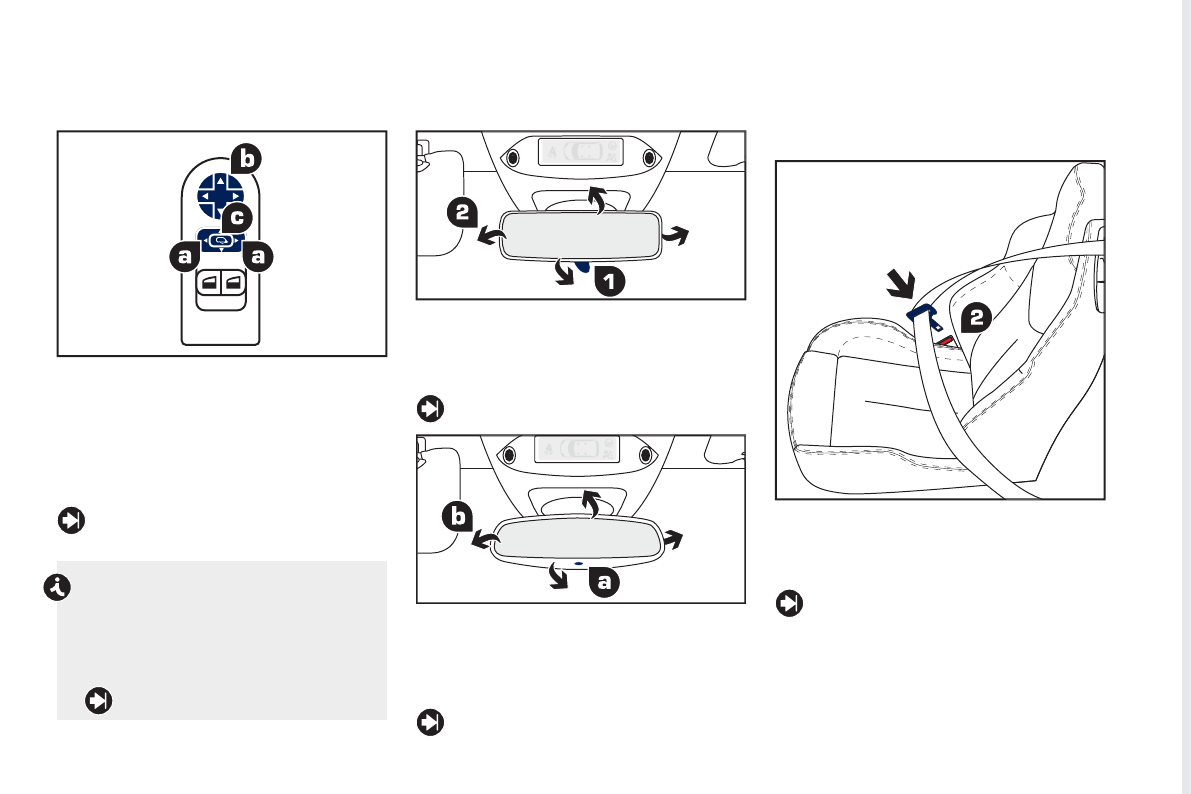 b
c
a
a

2
1

b
a

2