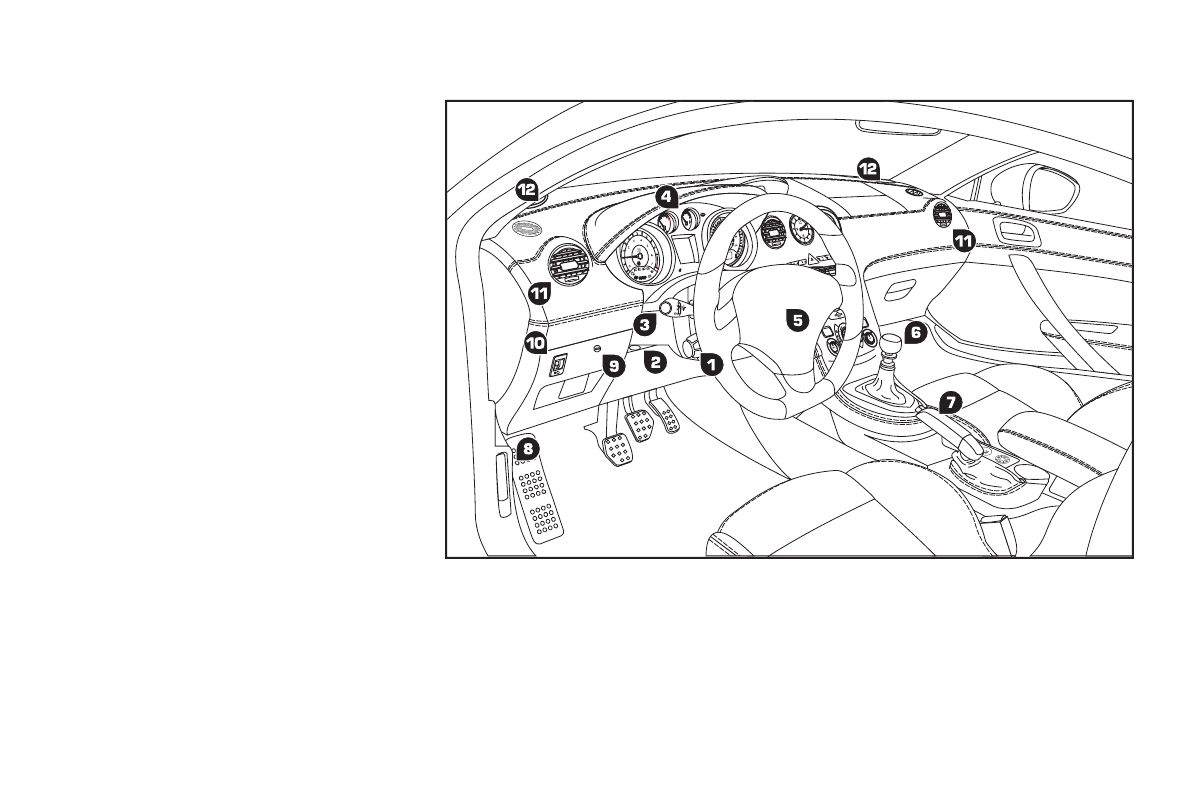 12
4
12
11
11
3
5
6
10
2
1
9
7
8