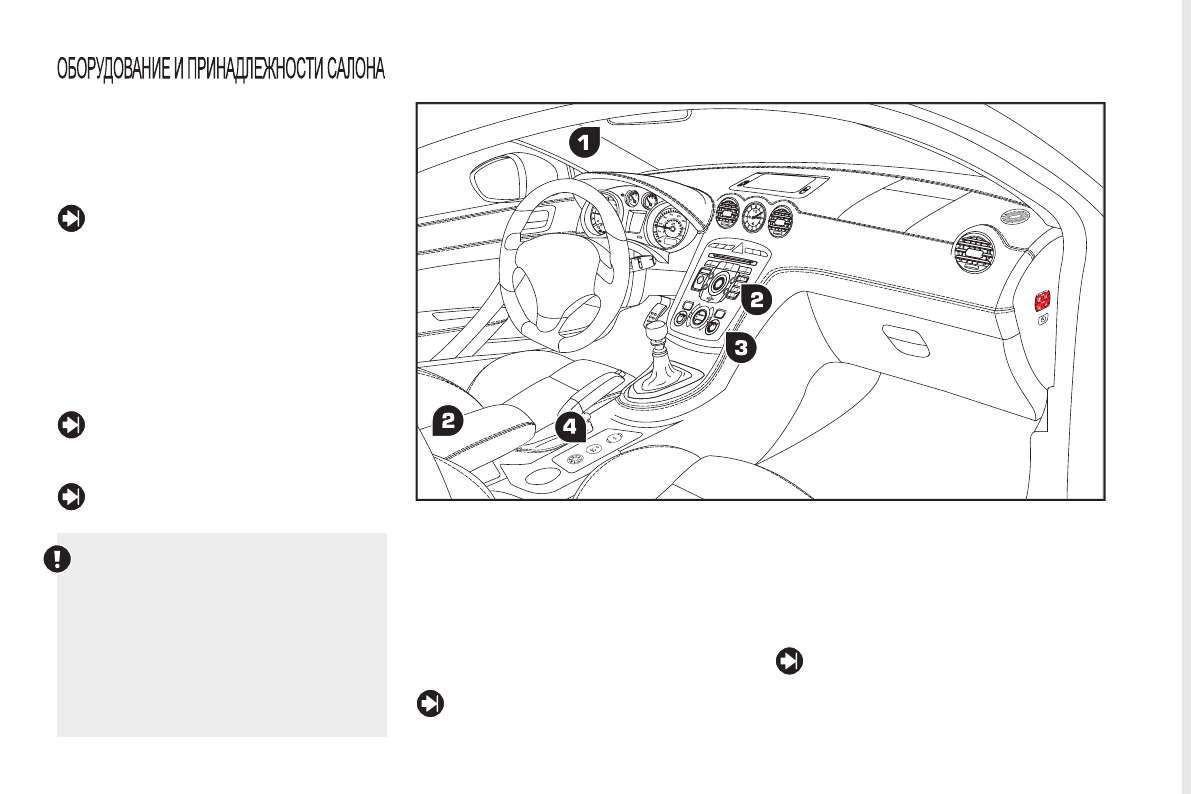 ОБОРУДОВАНИЕ И ПРИНАДЛЕЖНОСТИ САЛОНА

1

2

3

2

4