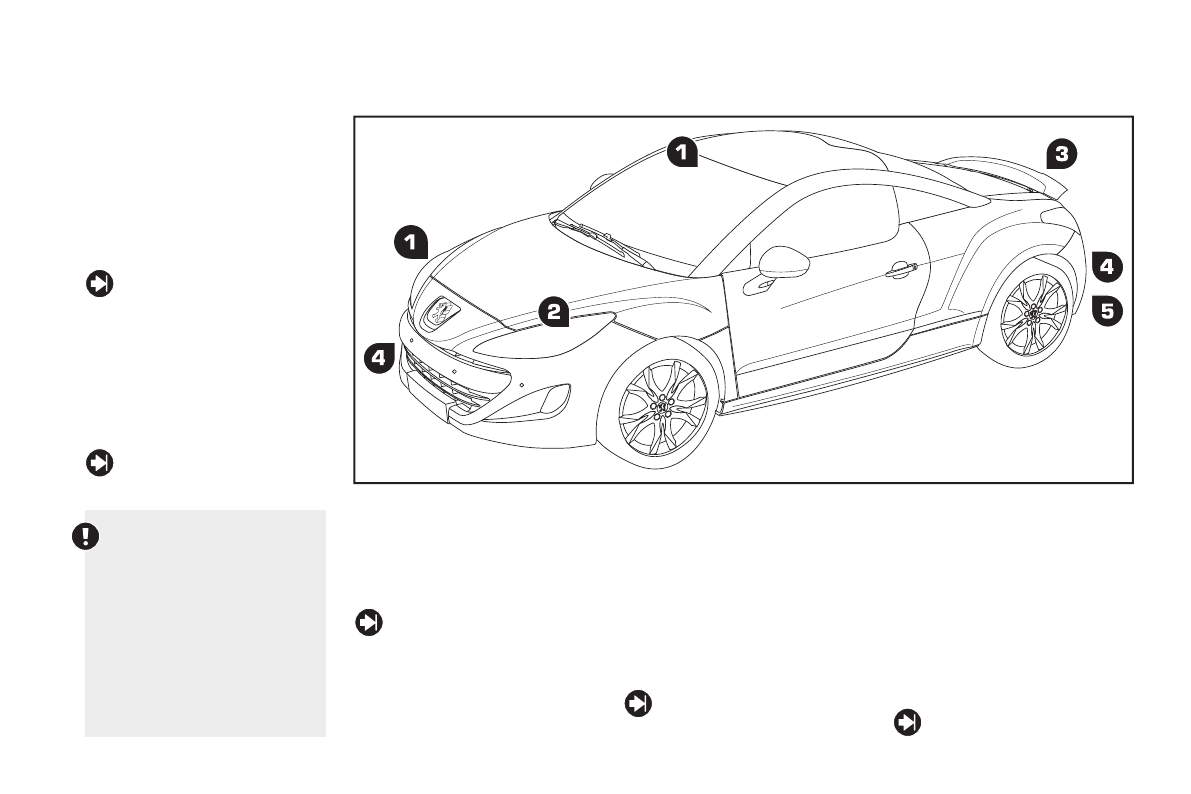 1
3
1
4
2
5
4