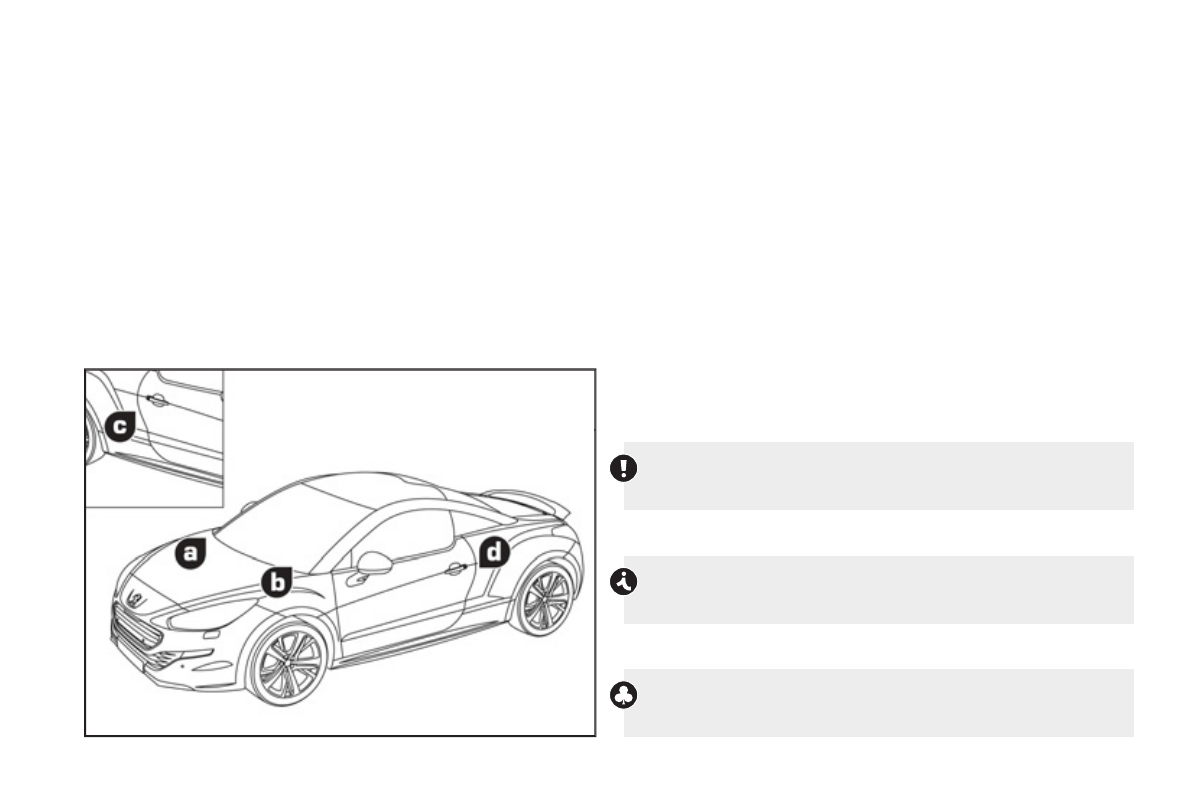 c
a
b
d