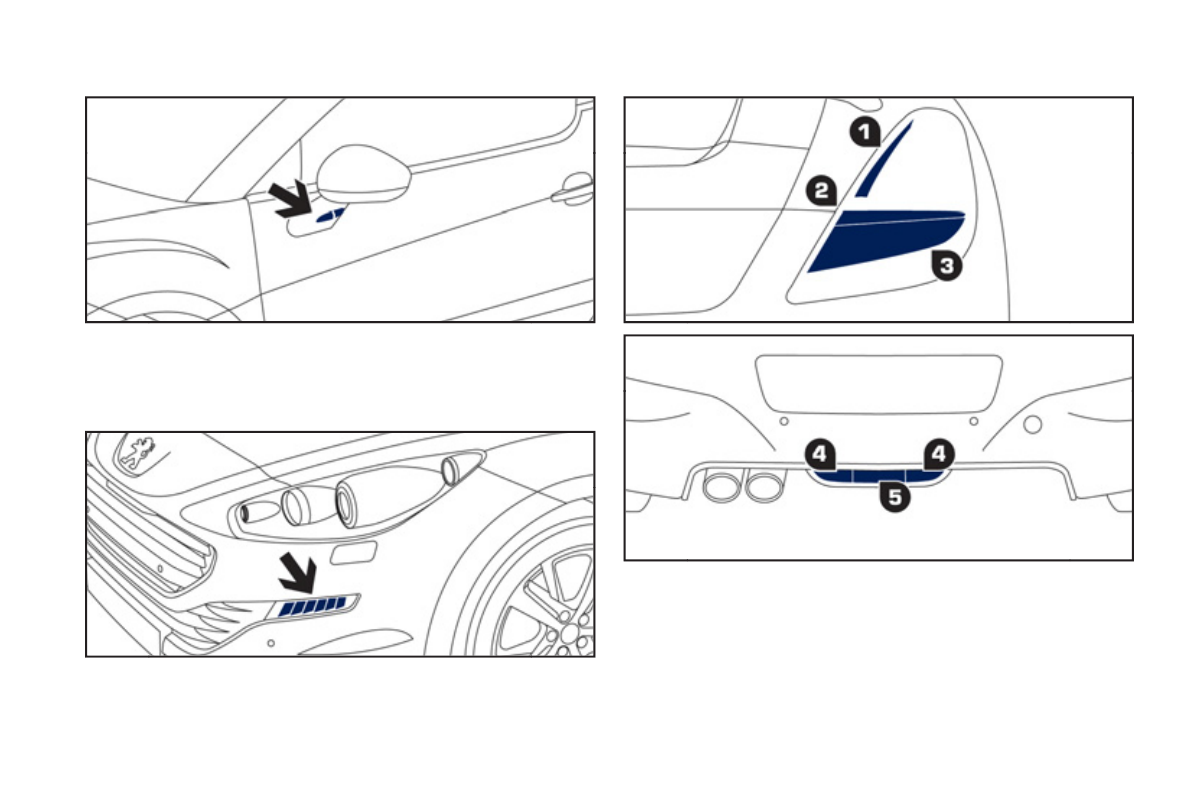 1
2
3
4
4
5