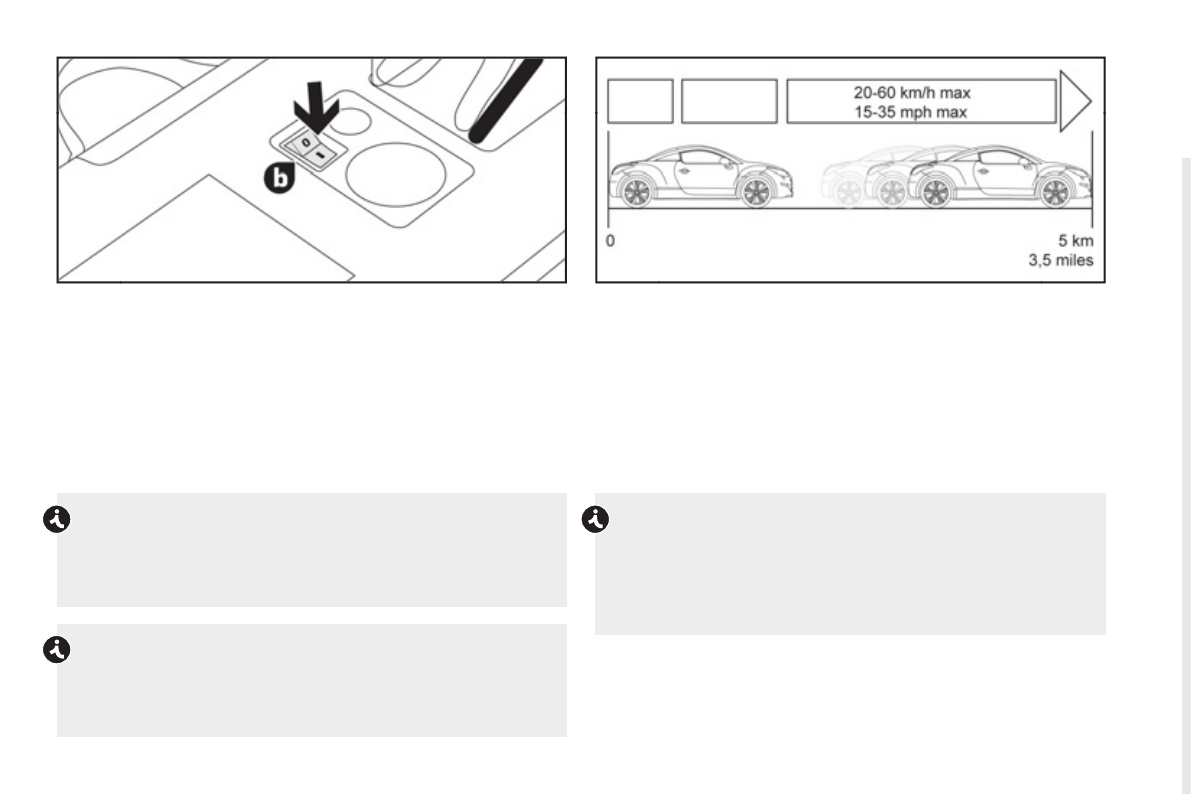 0
I
b

20-60 km/h max
15-35 mph max

0

5 km
3,5 miles