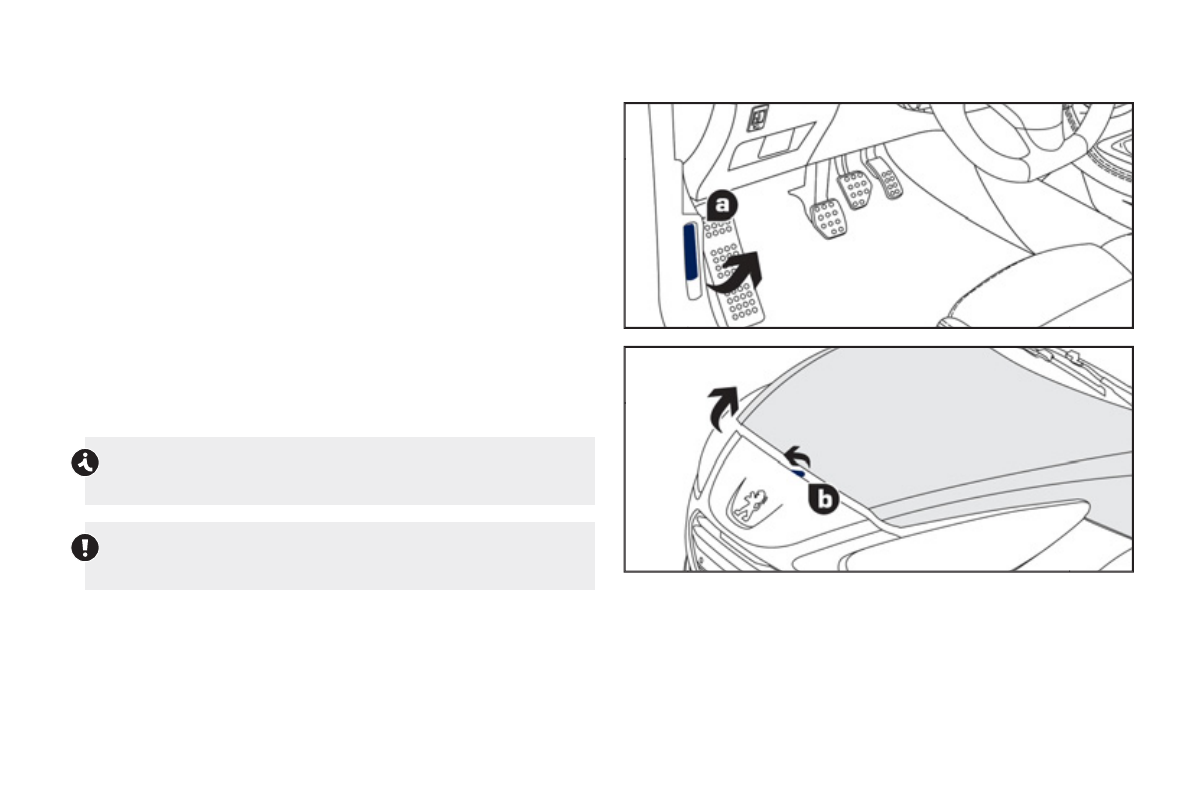 a

b